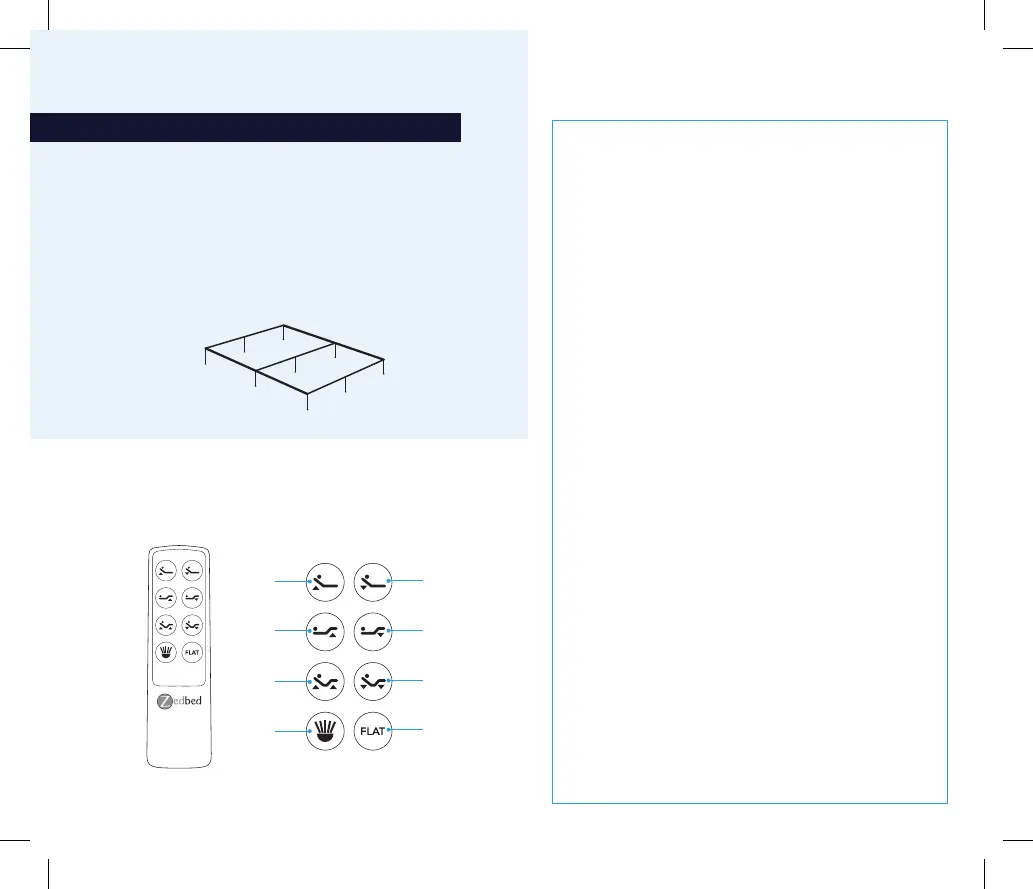 FLAT

Zedbed

FLAT