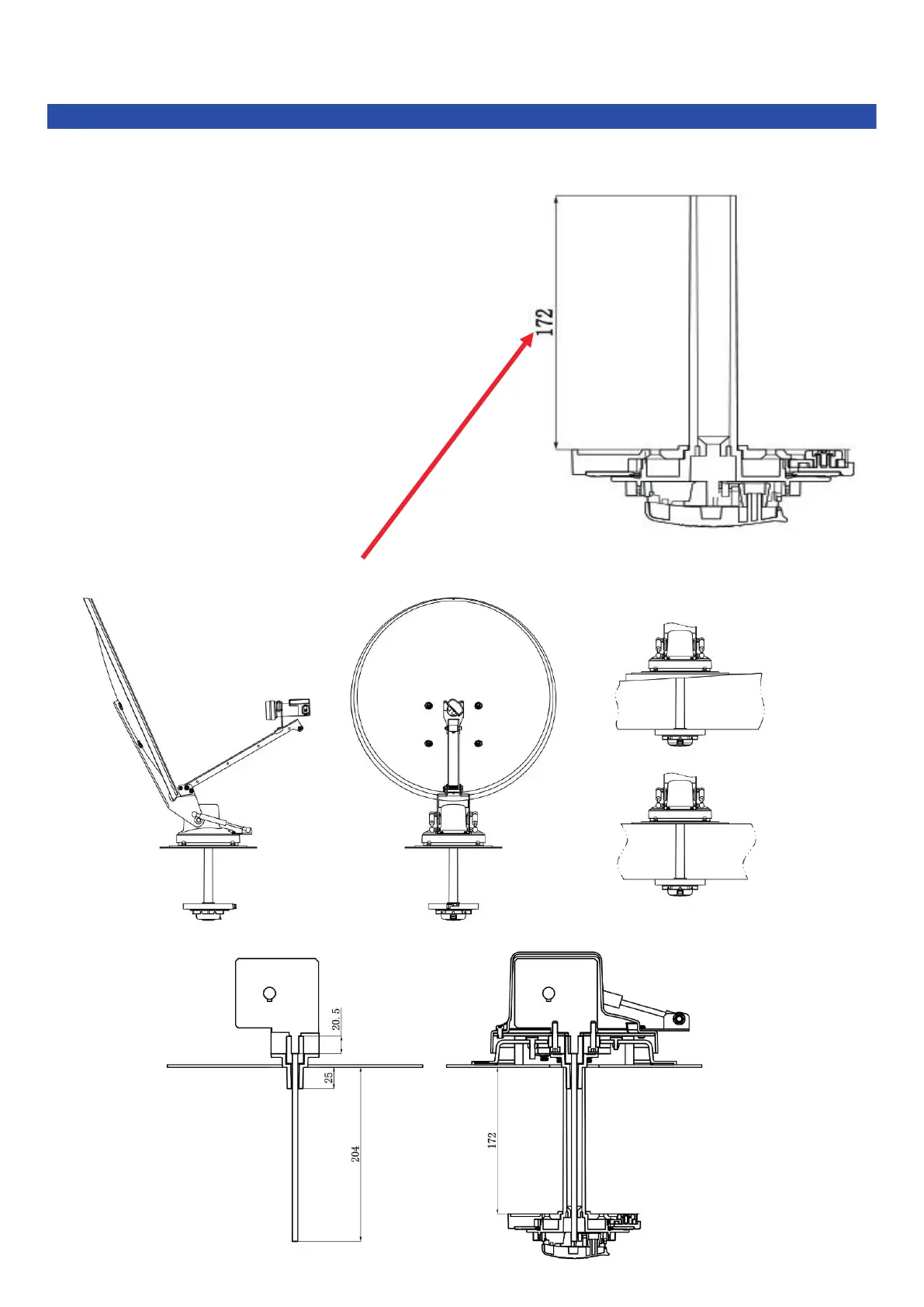 172

20.5

25

204

172