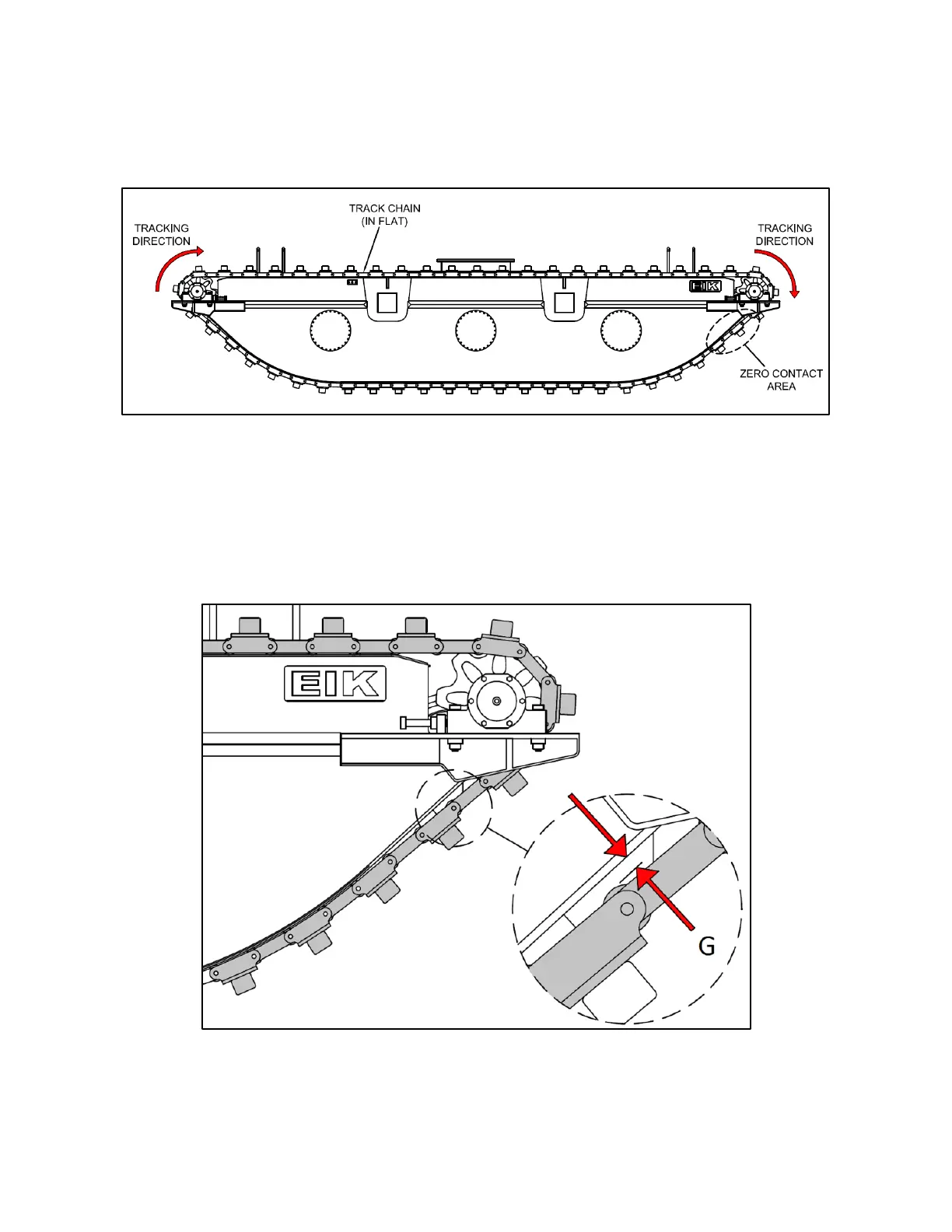 TRACKING DIRECTION

TRACK CHAIN (IN FLAT)

TRACKING DIRECTION

EIK

ZERO CONTACT AREA

EIK

G