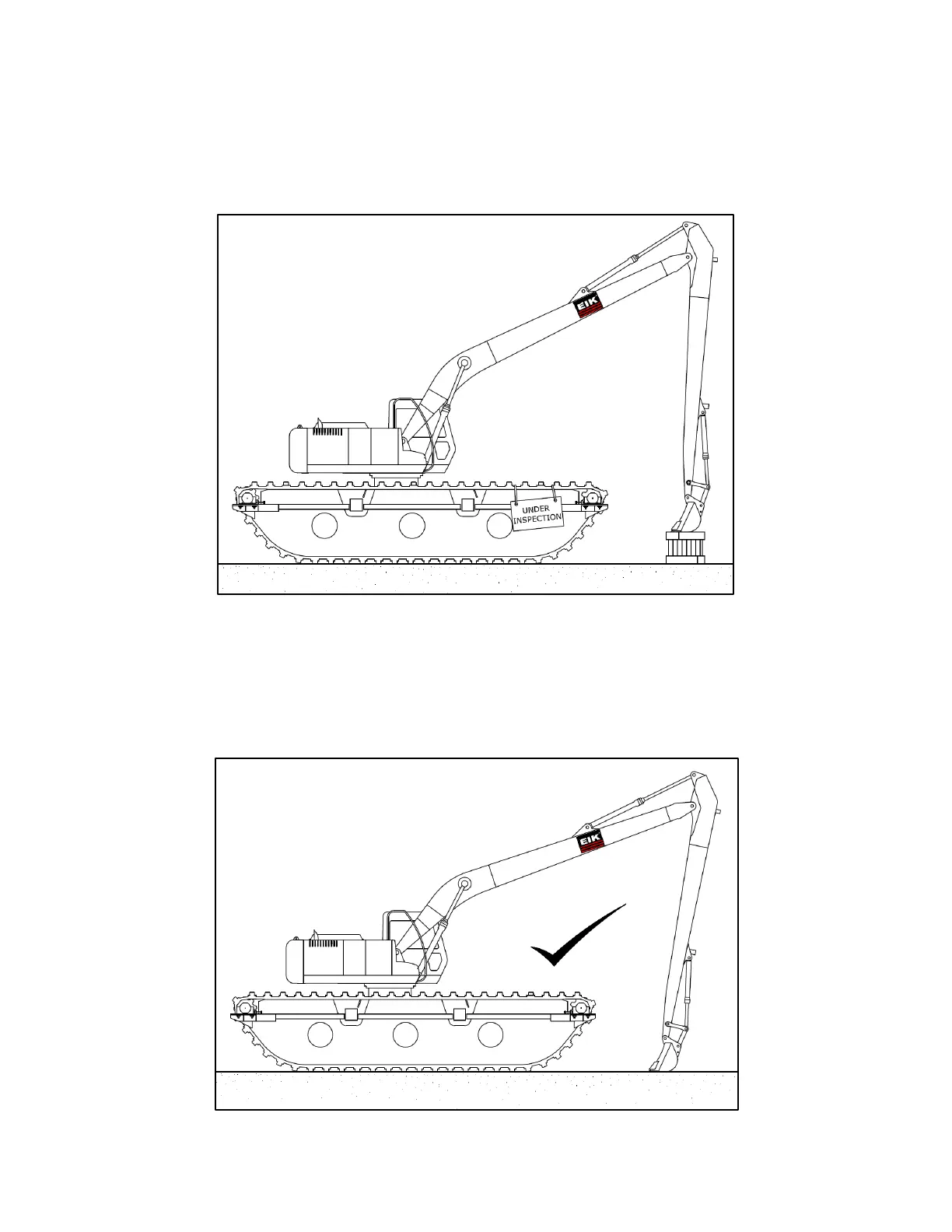 EIK

UNDER INSPECTION

EIK