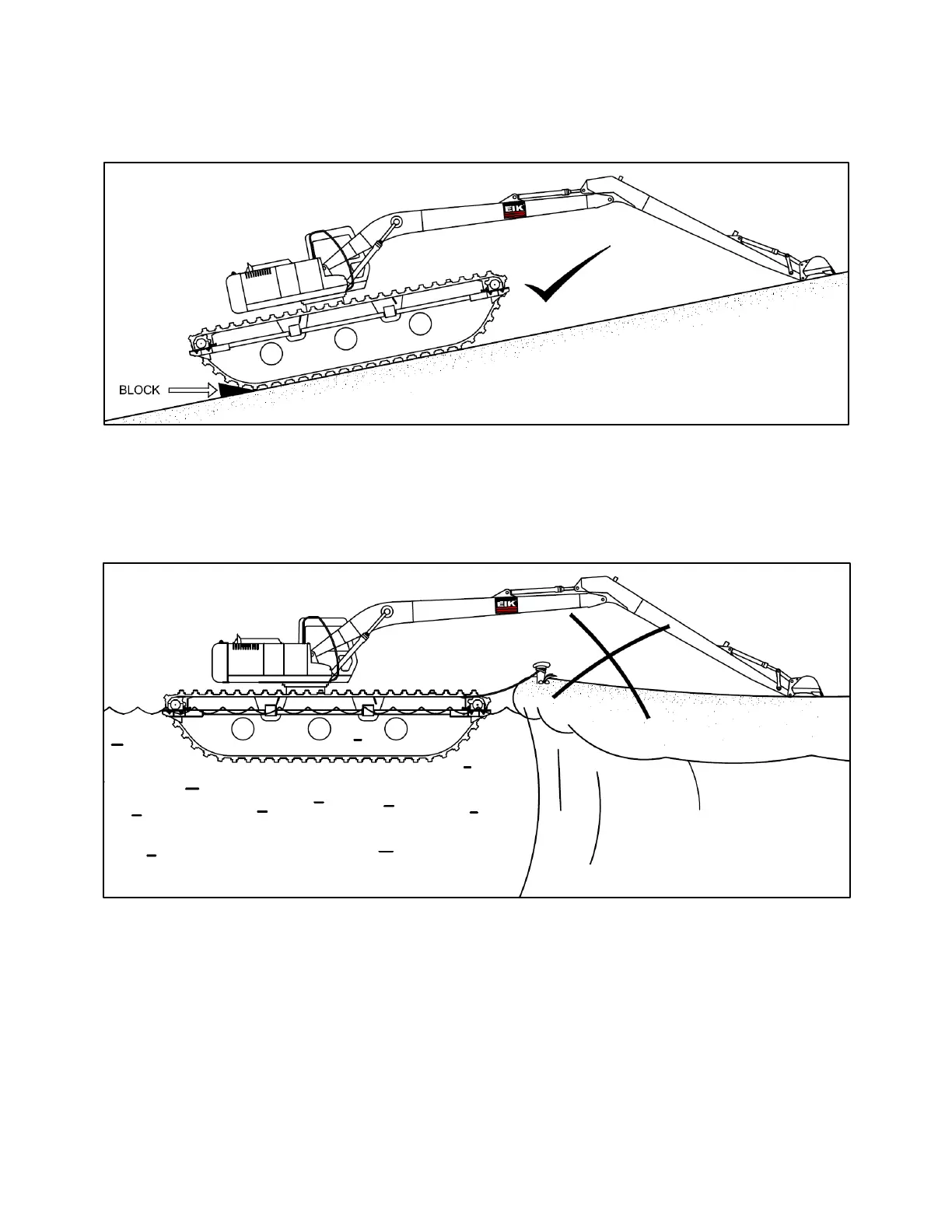 EIK

BLOCK

EIK