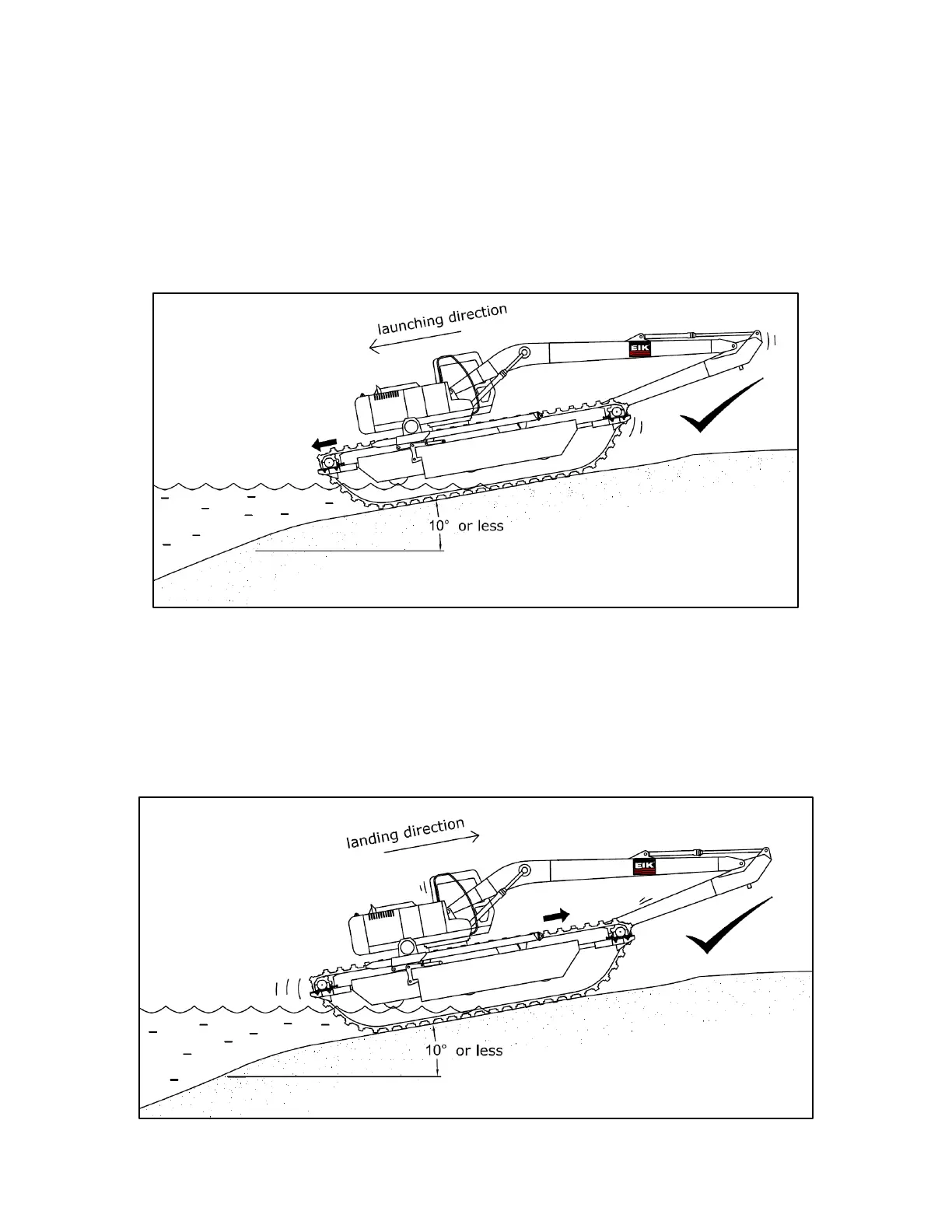 launching direction

EIK

10° or less

landing direction

EIK

10° or less