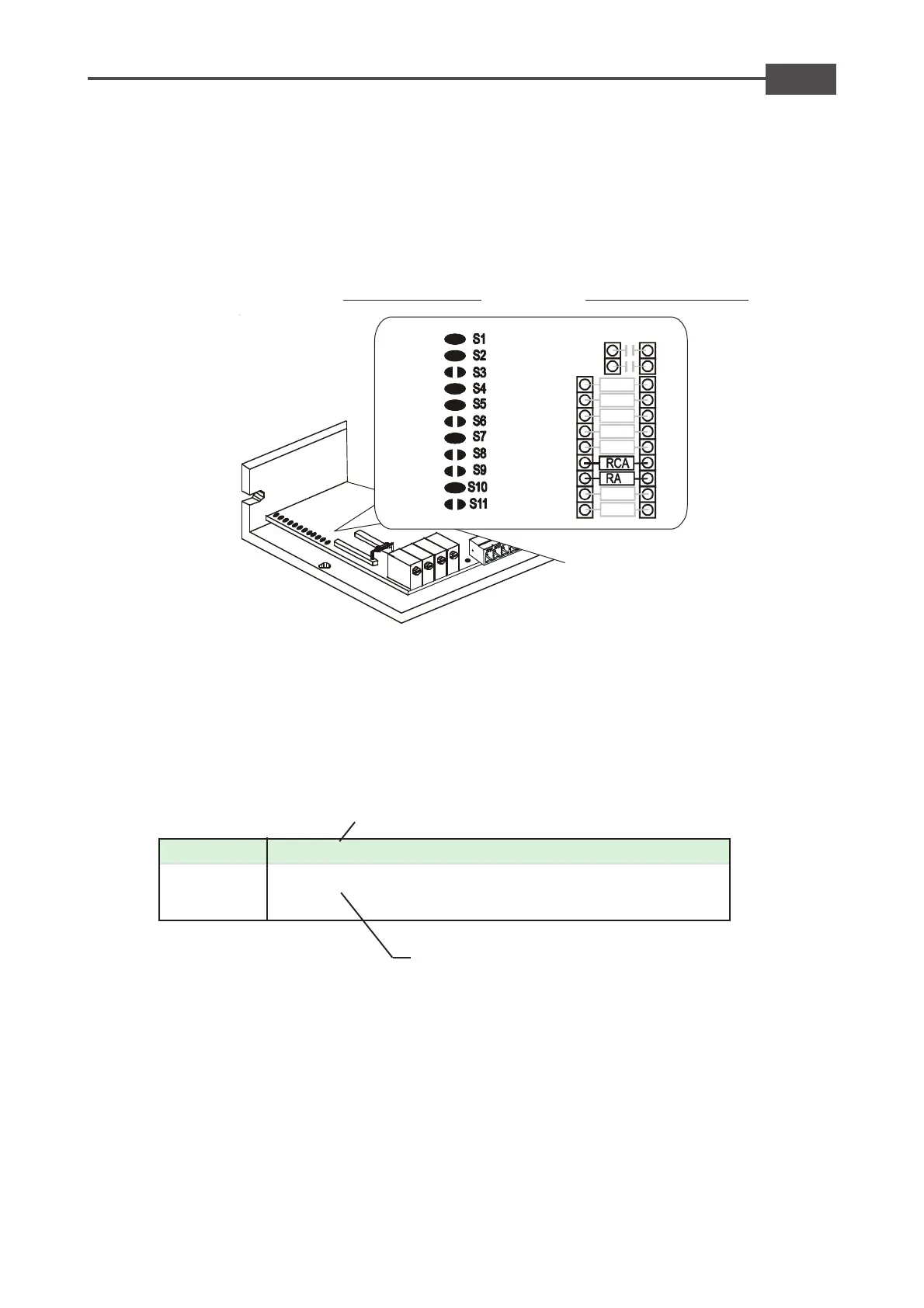 S1
S2
S3
S4
S5
S6
S7
S8
S9
S10
S11

RCA
RA