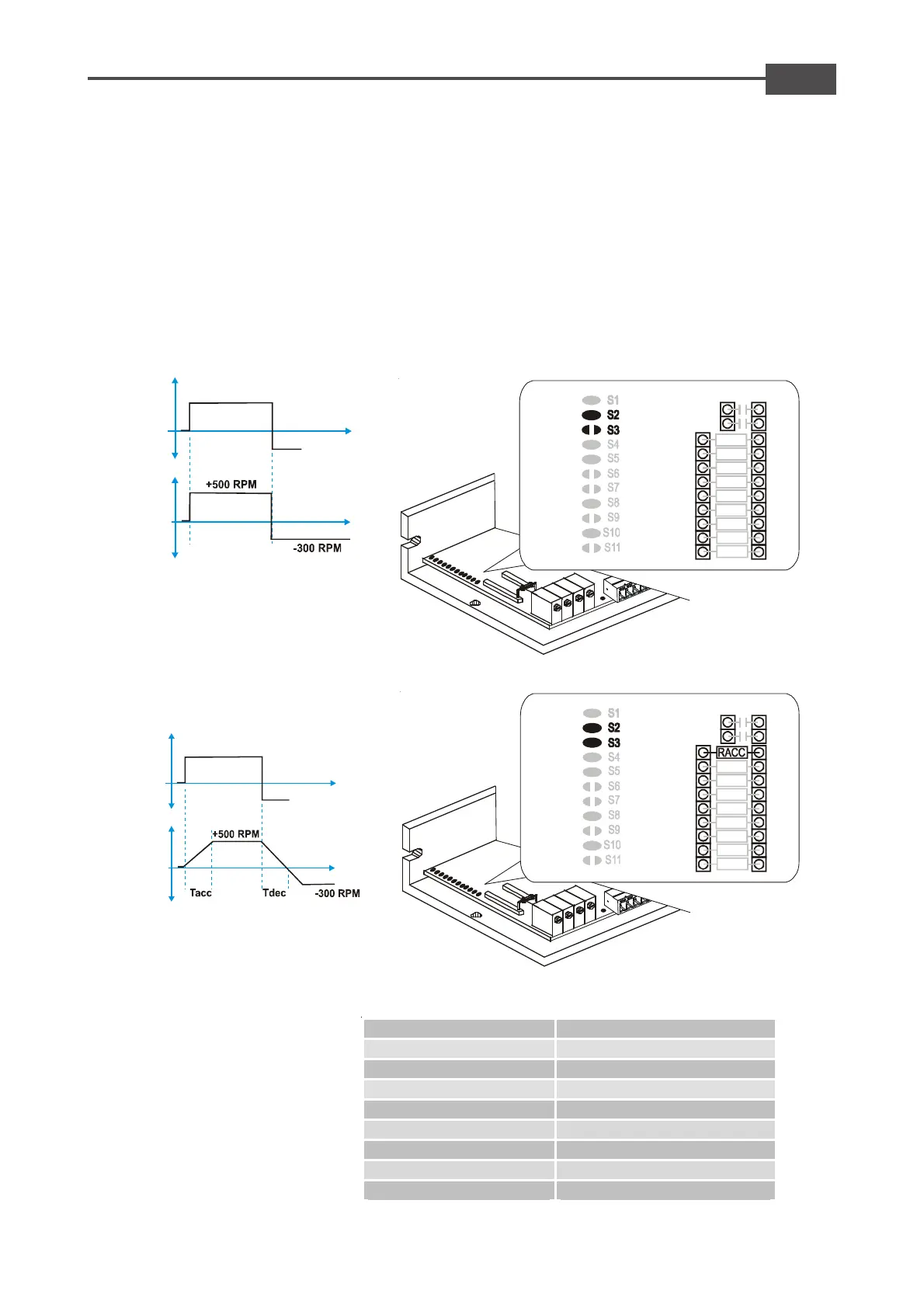 +500 RPM

-300 RPM

S1
S2
S3
S4
S5
S6
S7
S8
S9
S10
S11

+500 RPM

Tacc

Tdec

-300 RPM

S1
S2
S3
S4
S5
S6
S7
S8
S9
S10
S11

RACC