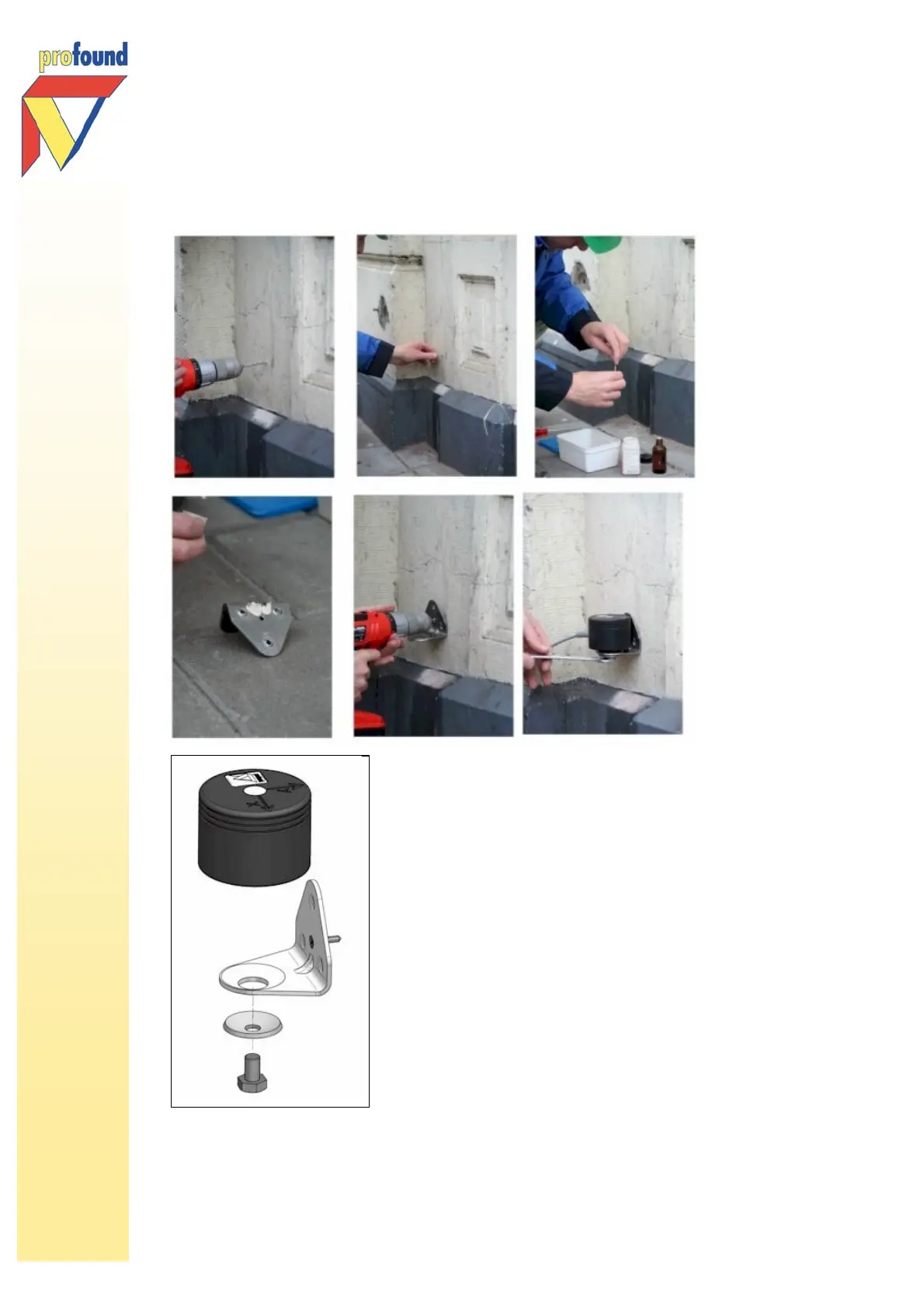 profound