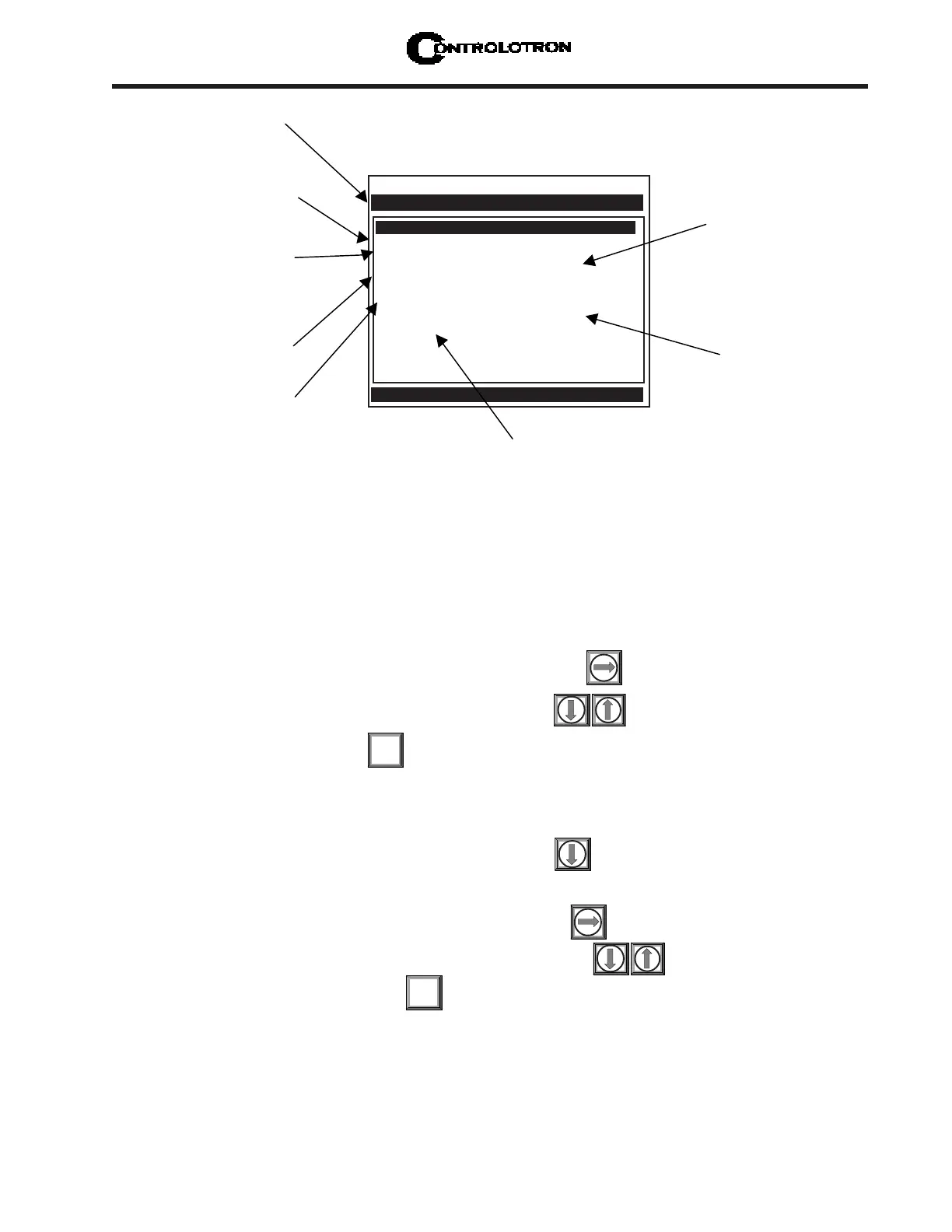 CONTROLOTRON