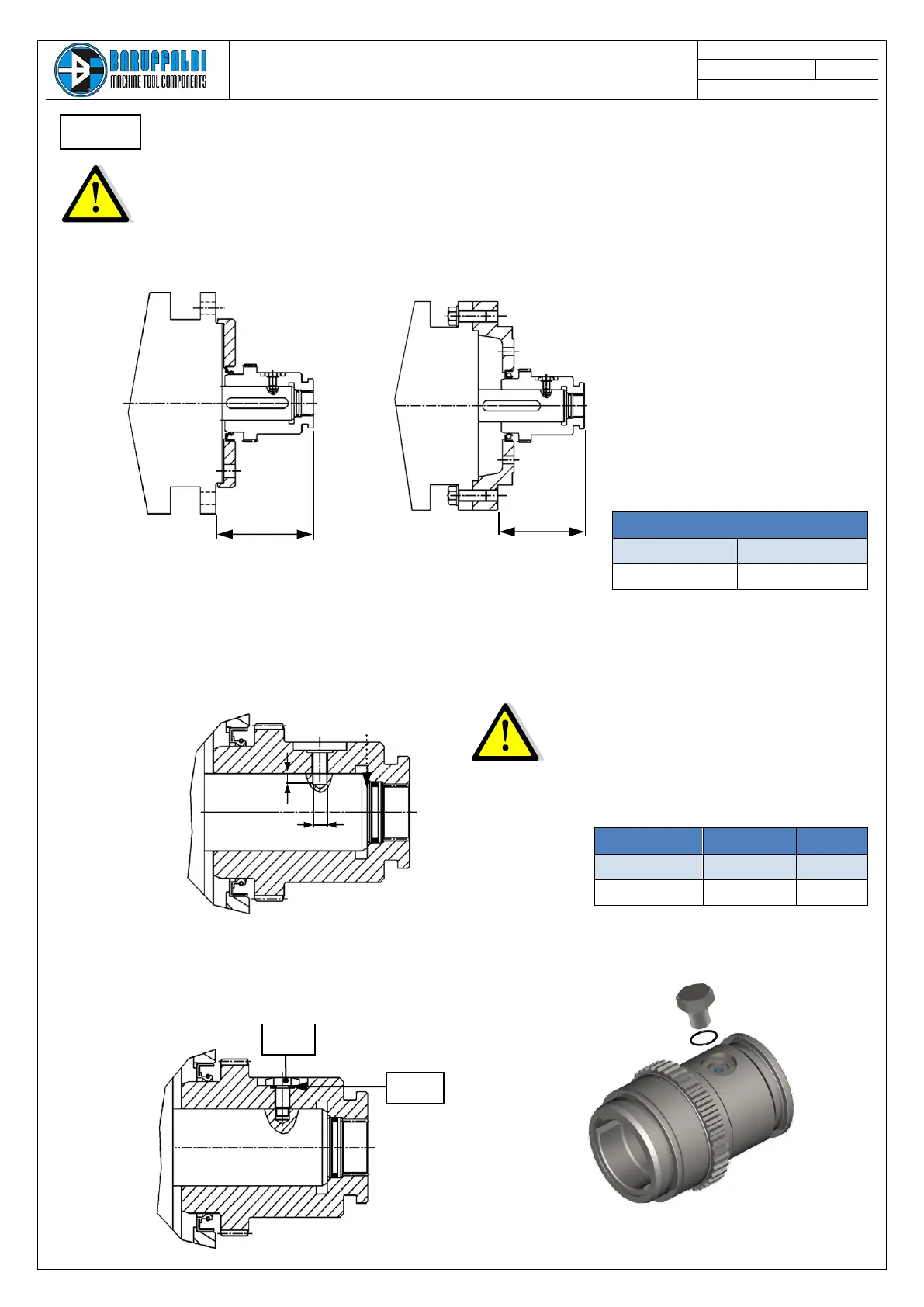 BARUFFALDI
MACHINE TOOL COMPONENTS