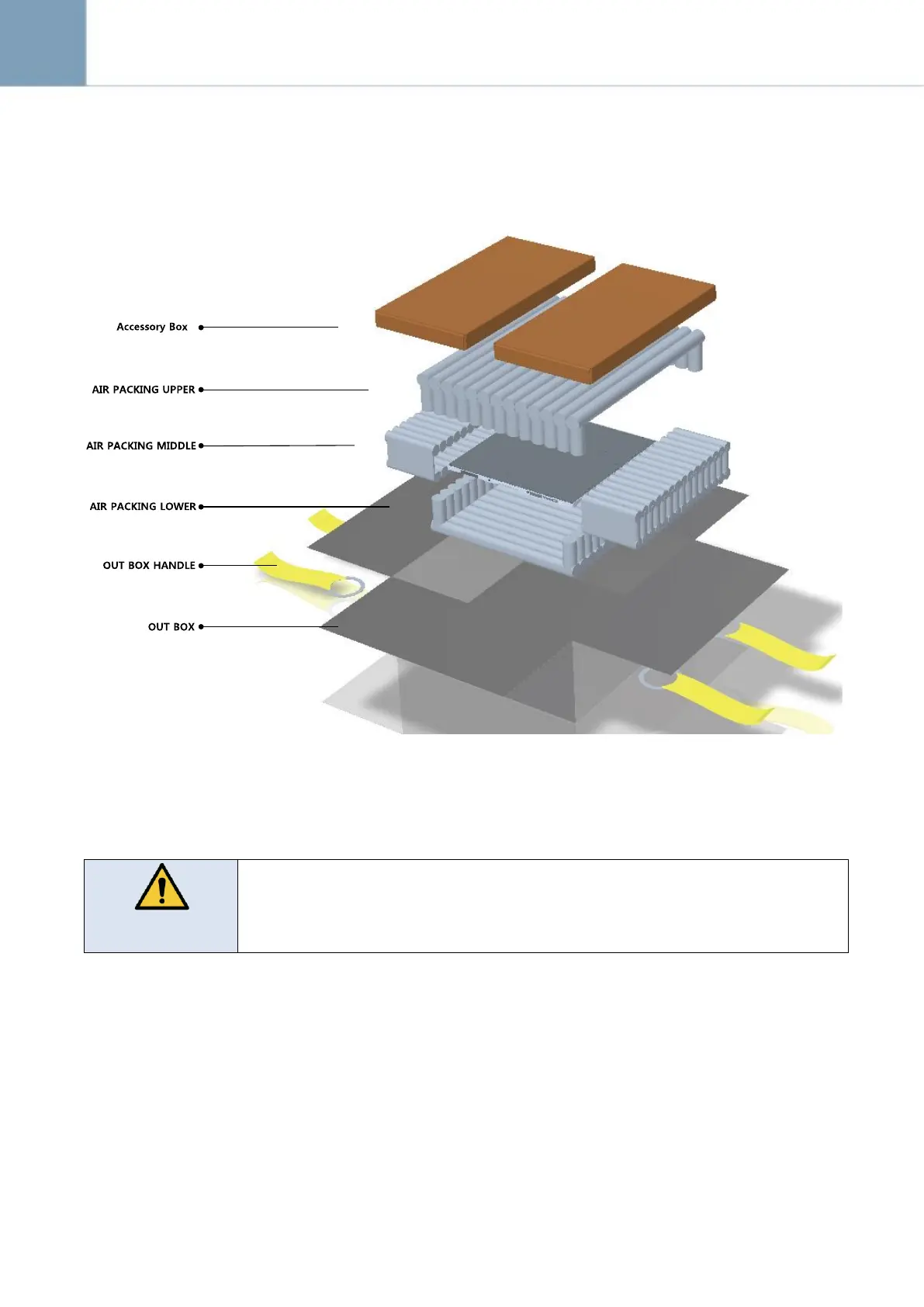 Accessory Box

AIR PACKING UPPER

AIR PACKING MIDDLE

AIR PACKING LOWER

OUT BOX HANDLE

OUT BOX