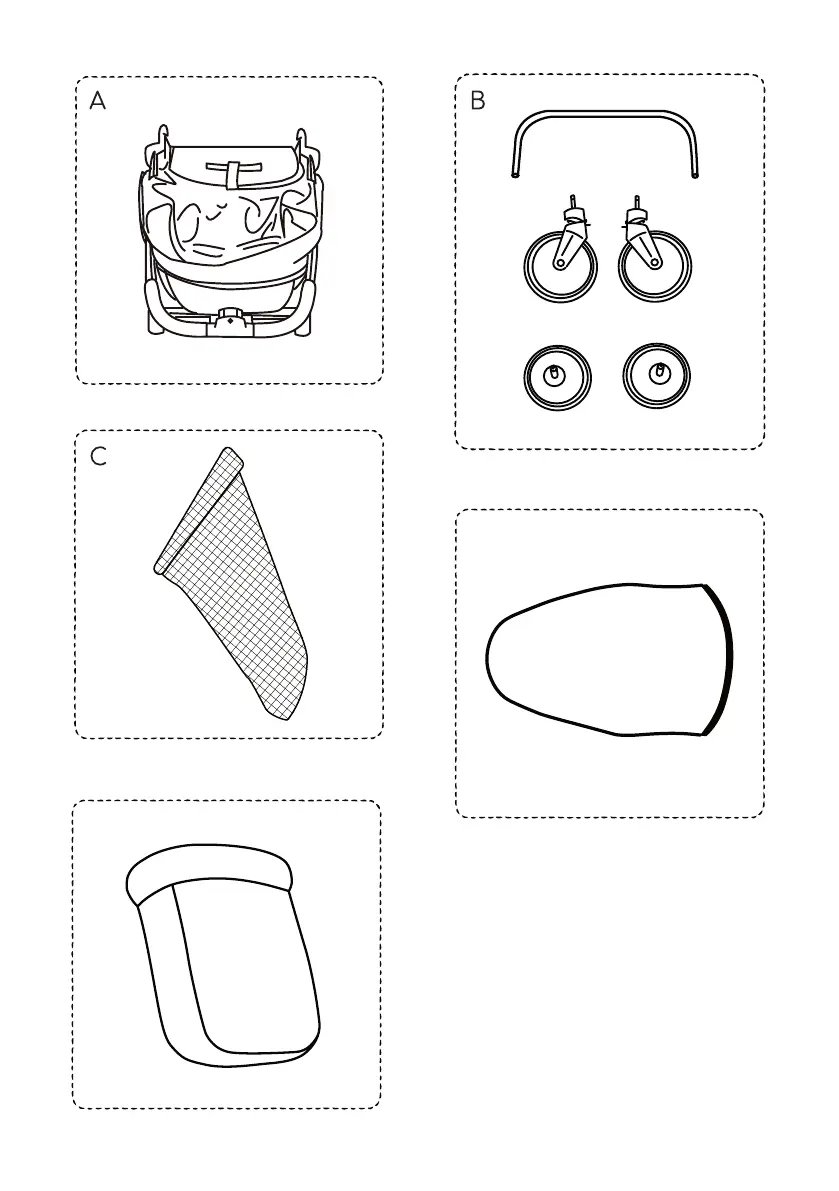 A

B

C