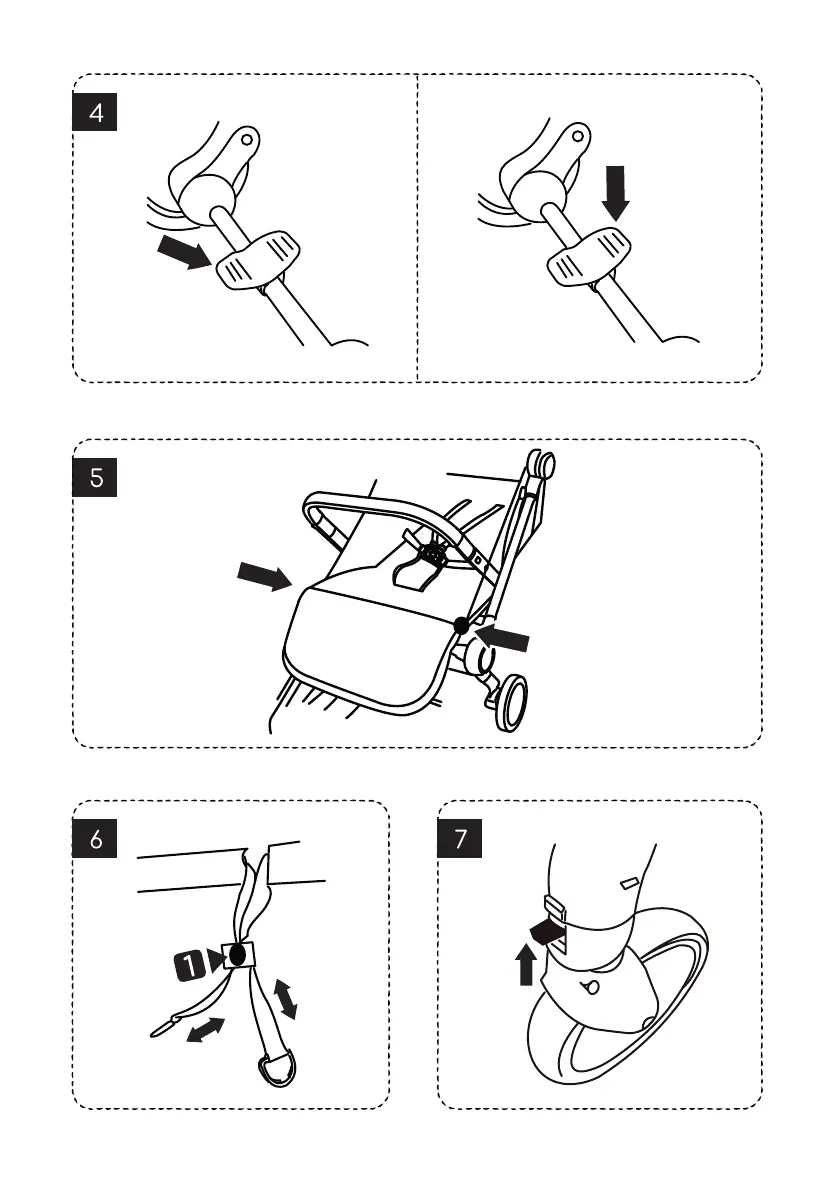 4

5

6

1

7