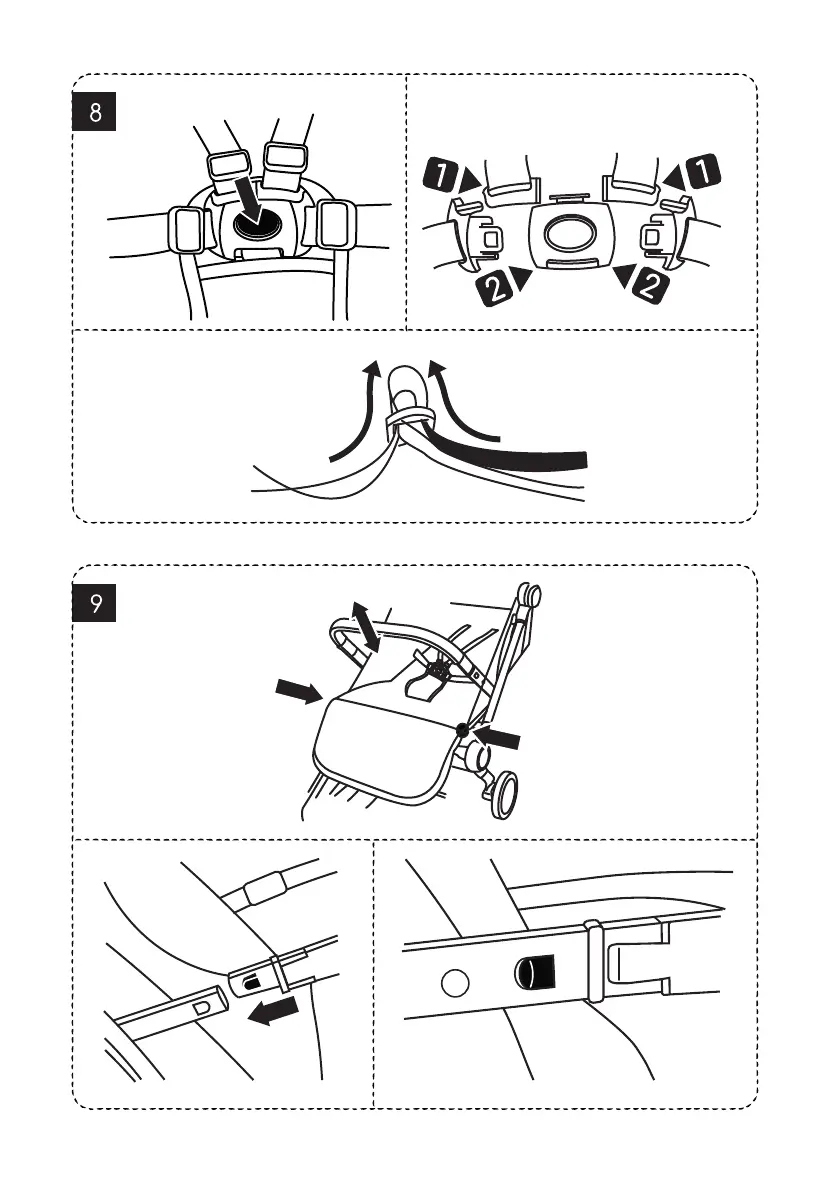 8

1 1

2 2

9