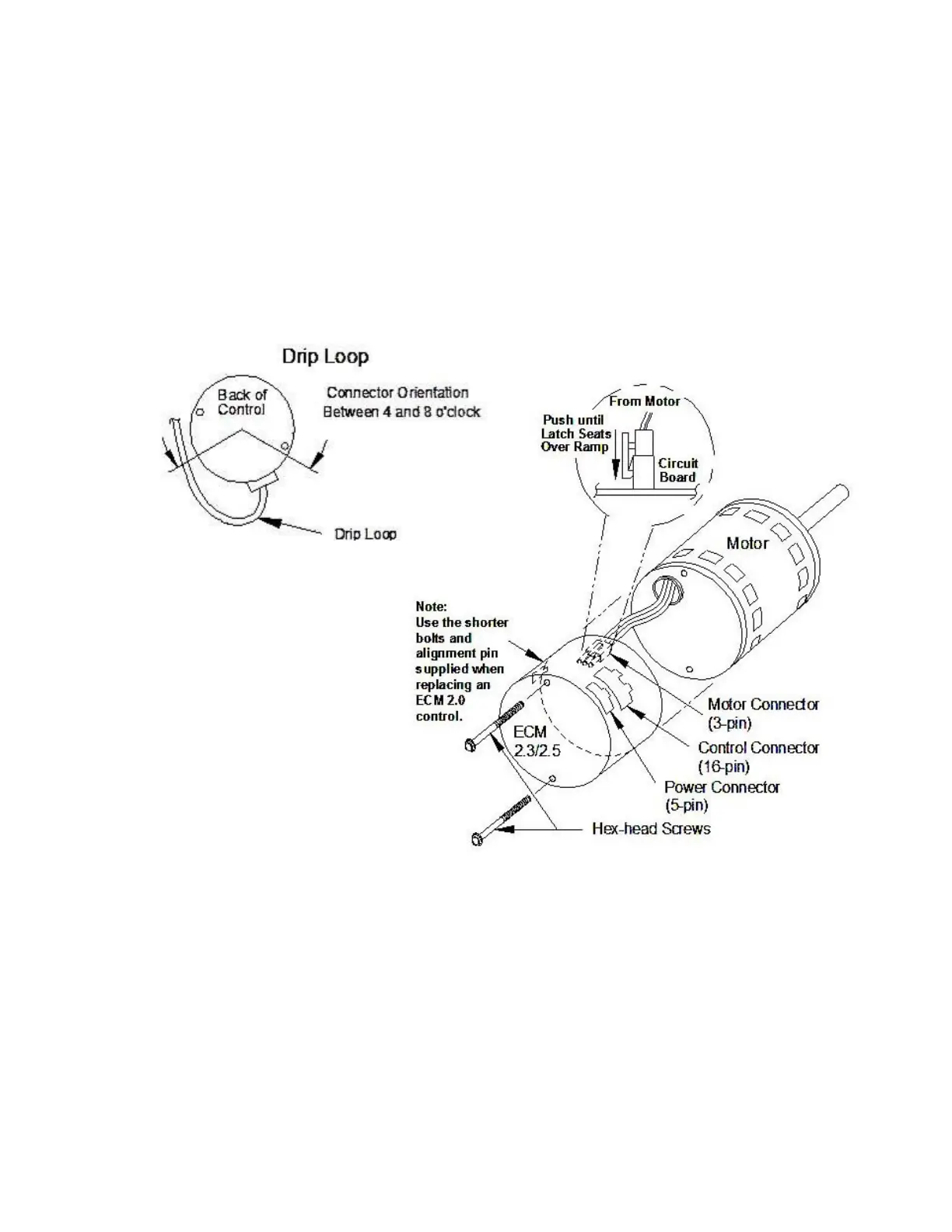 Drip Loop

Back of Control

Connector Orientation Between 4 and 8 o'clock

Drip Loop

From Motor

Push until Latch Seats Over Ramp

Circuit Board

Motor

Note: Use the shorter bolts and alignment pin supplied when replacing an ECM 2.0 control.

ECM 2.3/2.5

Motor Connector (3-pin)

Control Connector (16-pin)

Power Connector (5-pin)

Hex-head Screws