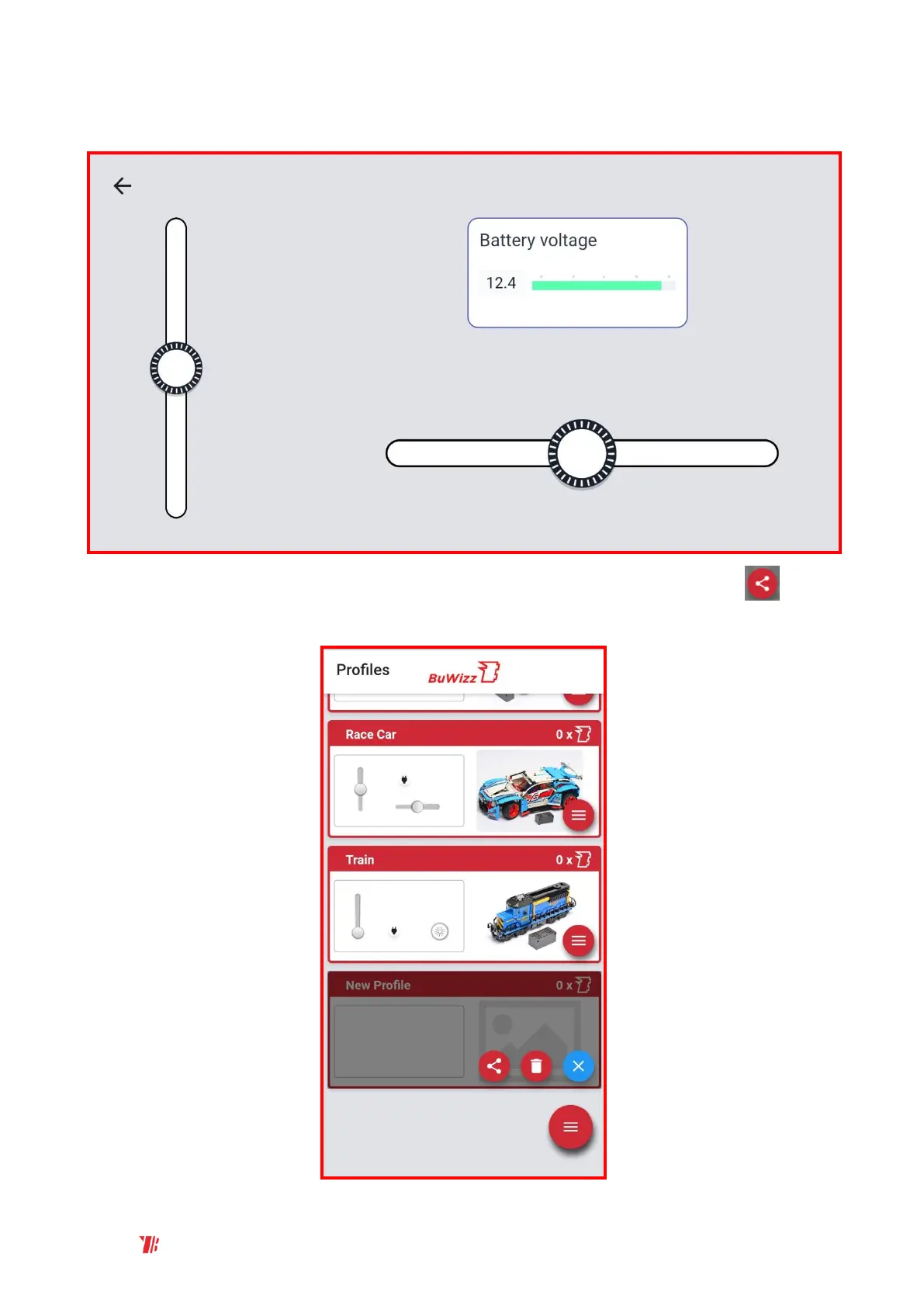 Battery voltage

12.4

Profiles BuWizz

Race Car 0 x

Train 0 x

New Profile 0 x