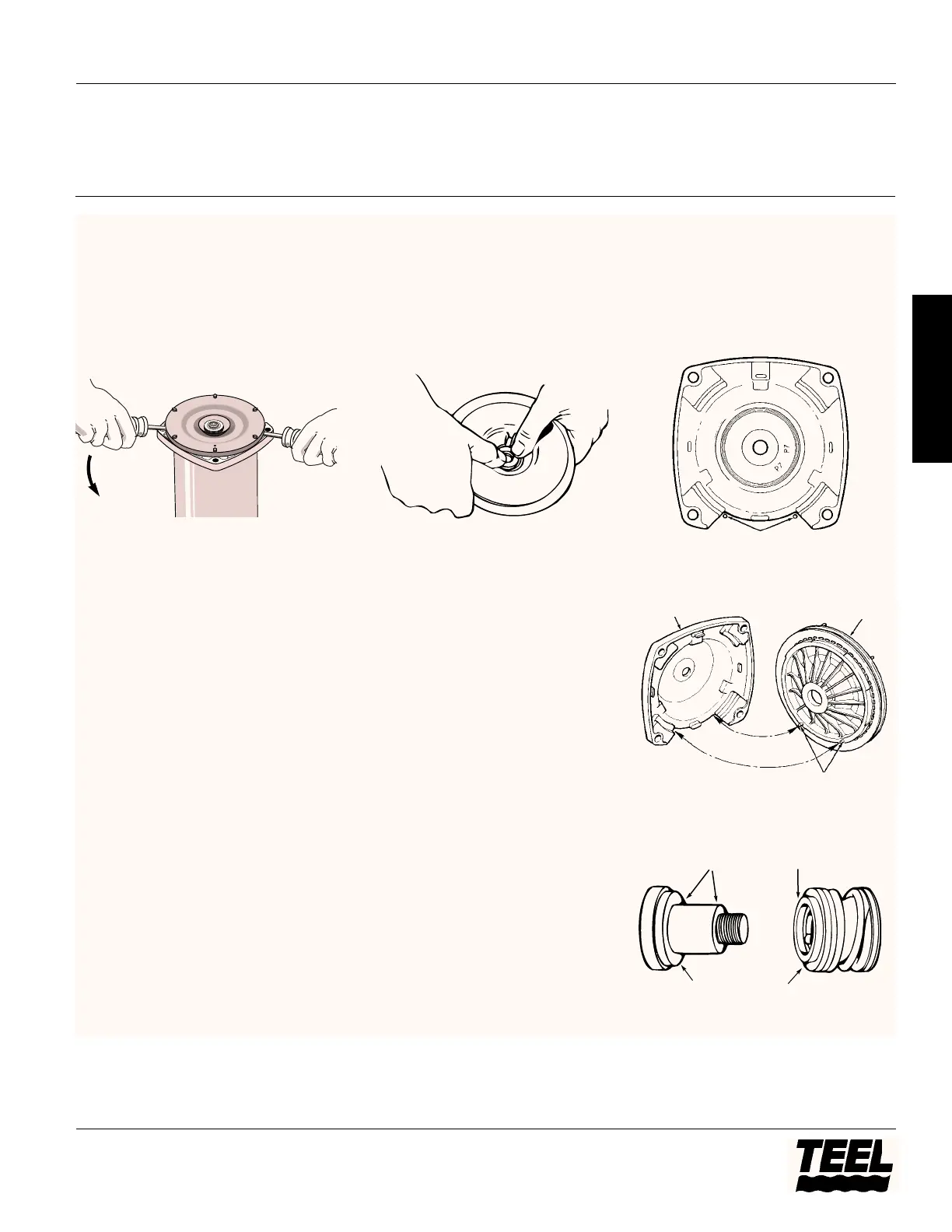 P7 P7

TEEL