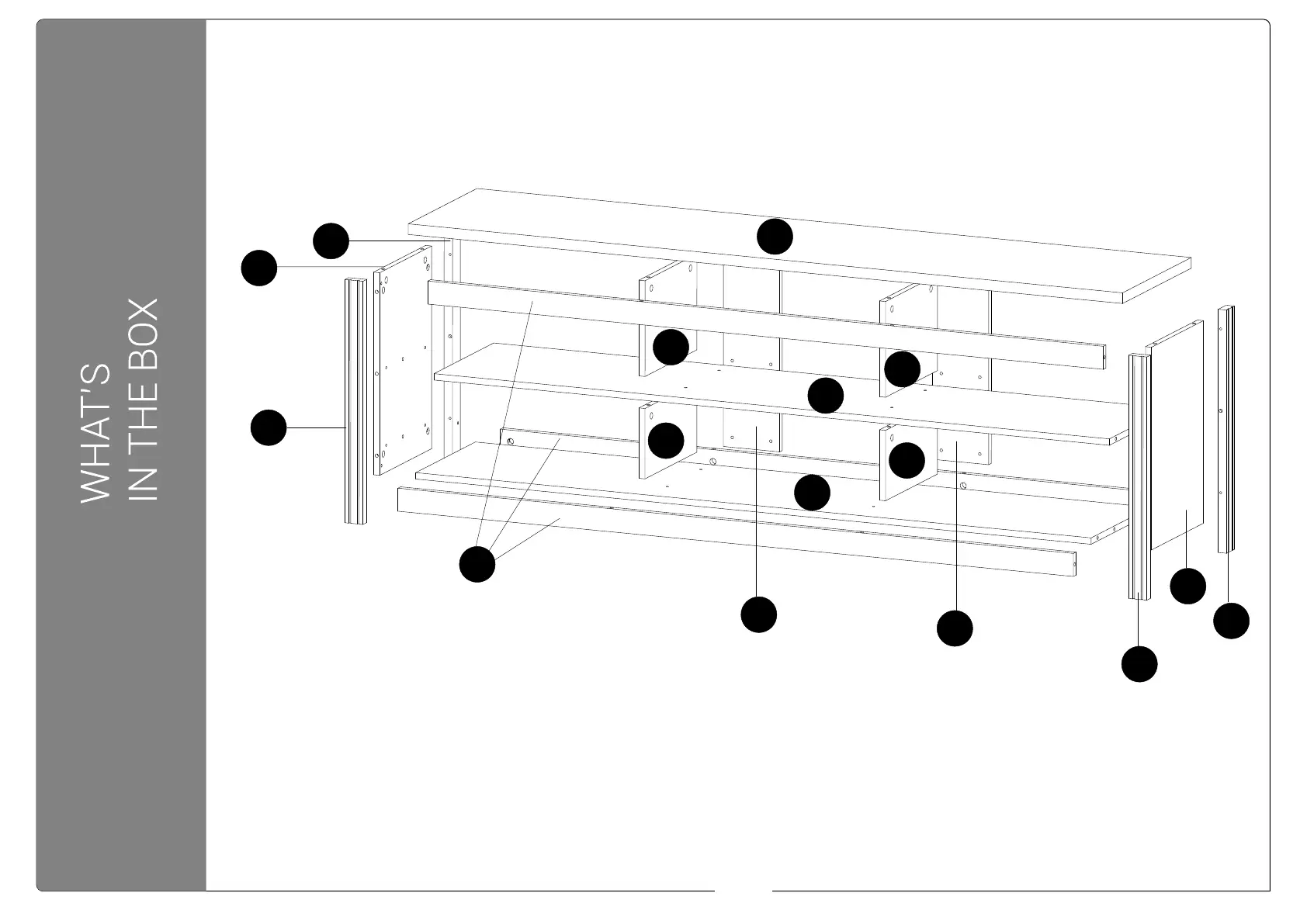 WHAT'S
IN THE BOX