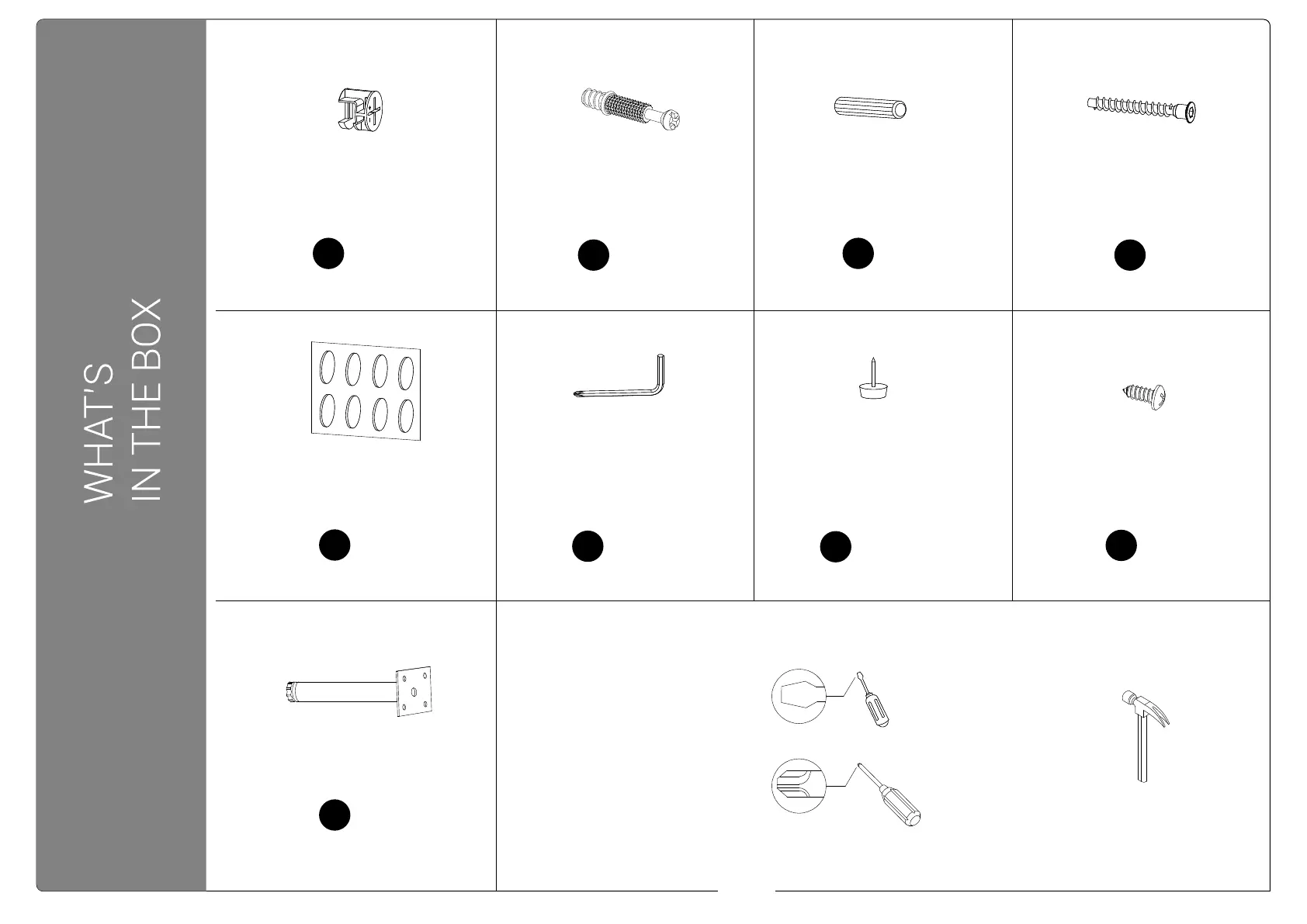 WHAT'S
IN THE BOX