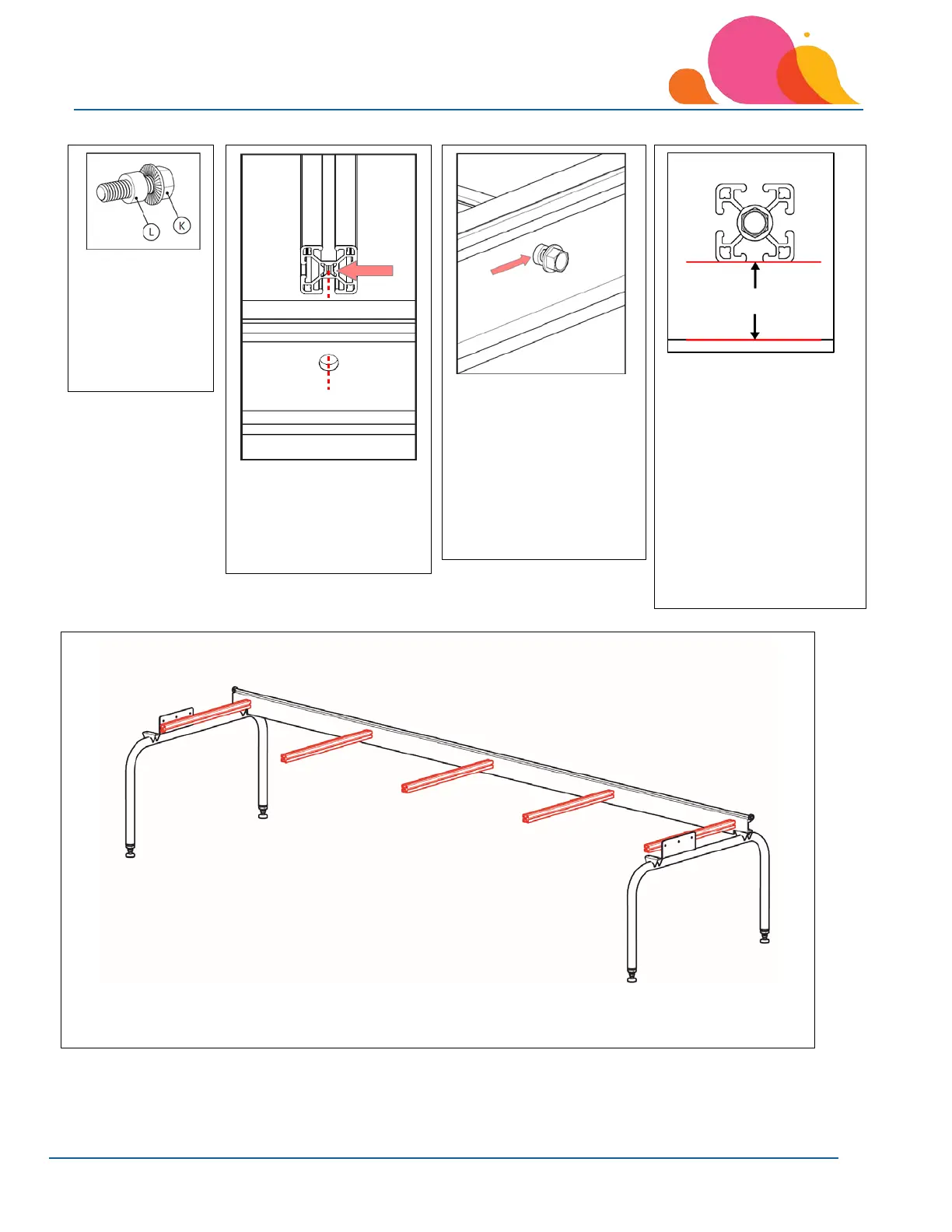 L
K