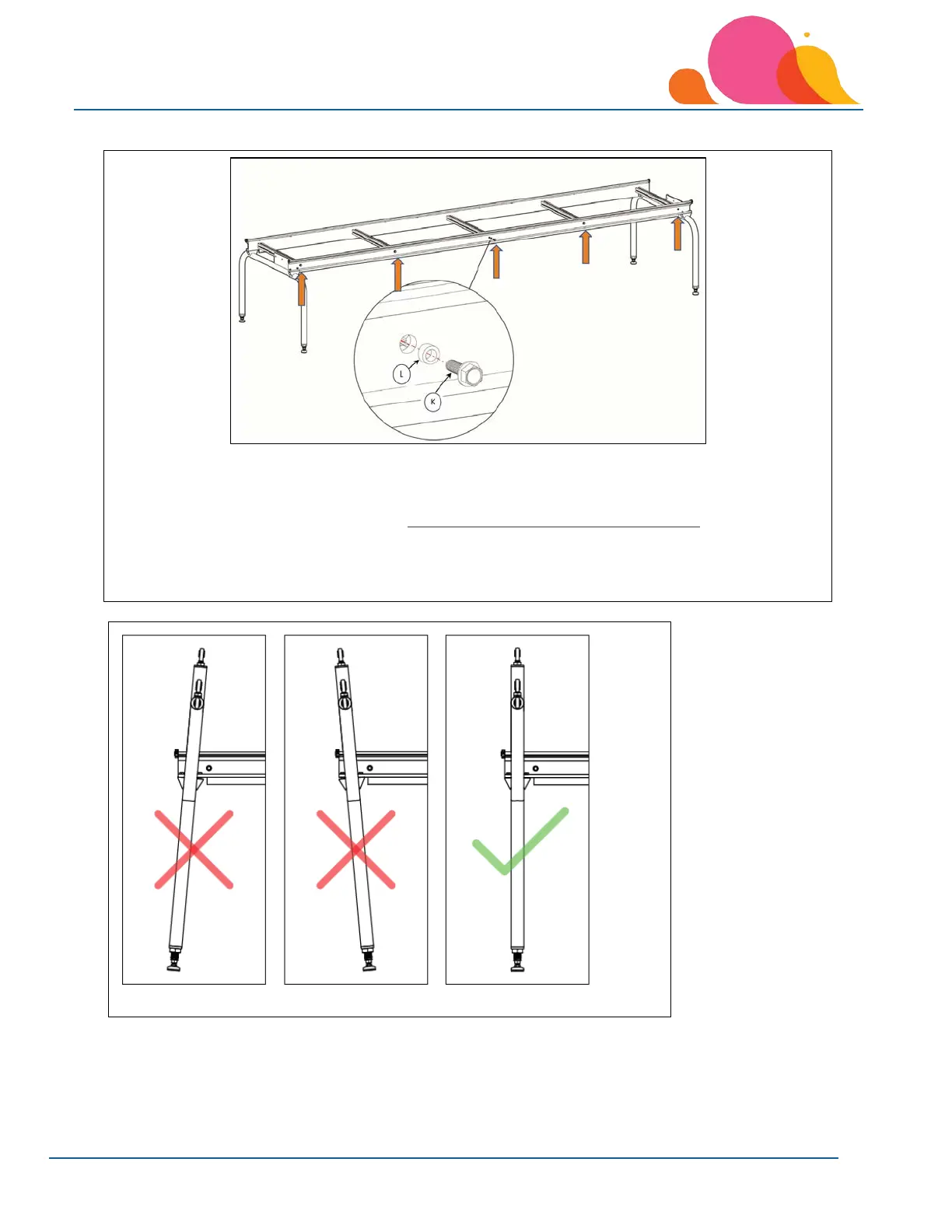 L

K