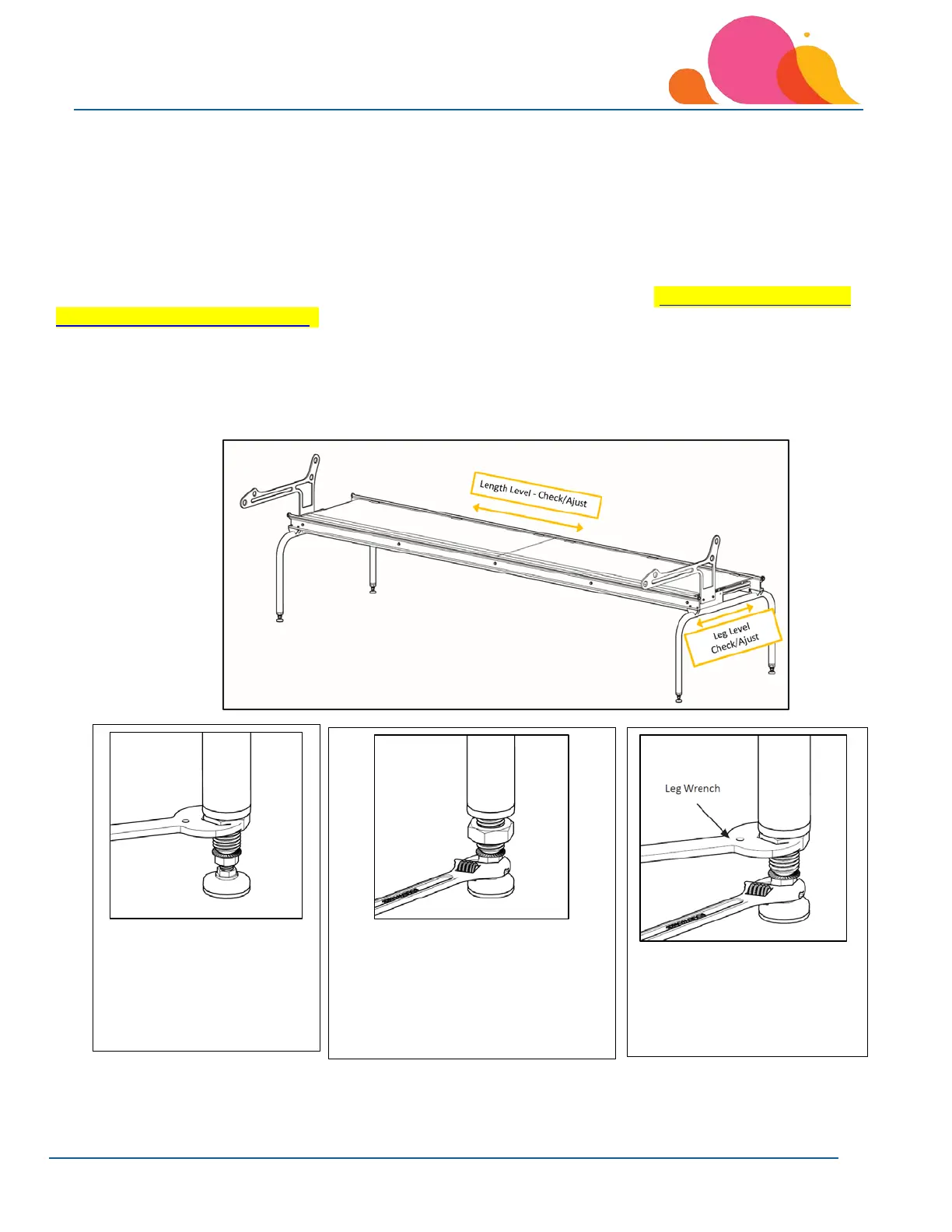 Length Level - Check/Ajust

Leg Level Check/Ajust

Leg Wrench