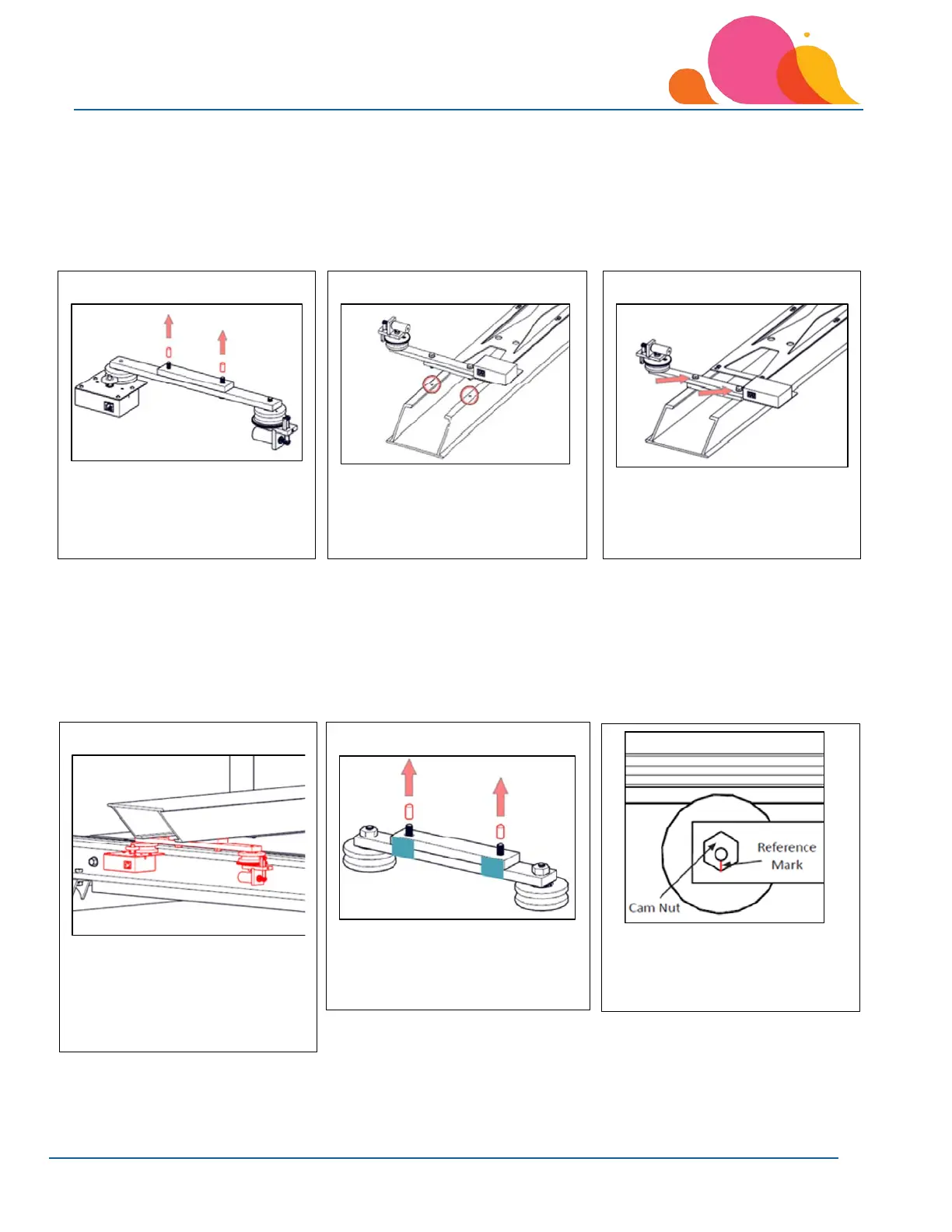 Reference Mark

Cam Nut