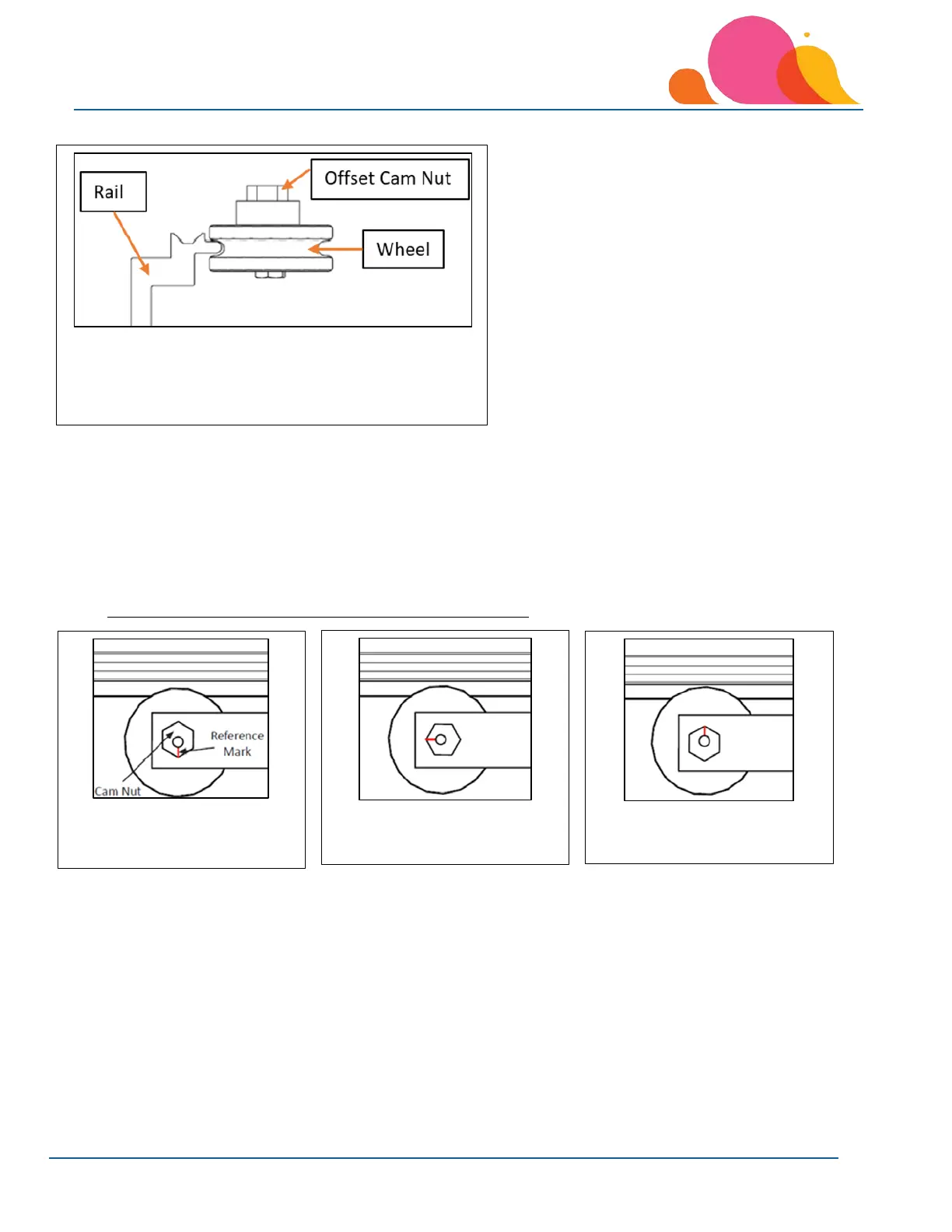 Rail

Offset Cam Nut

Wheel

Reference Mark

Cam Nut