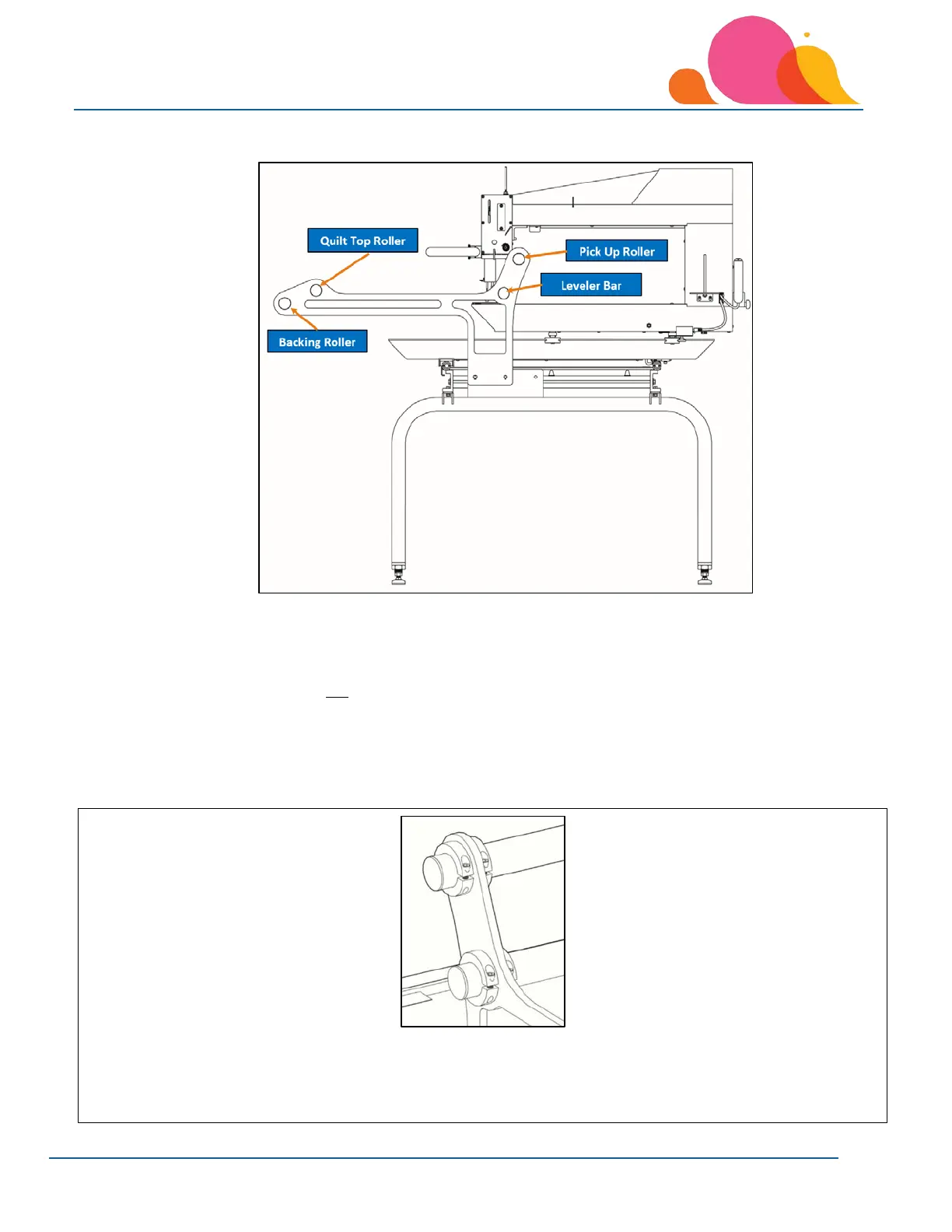 Quilt Top Roller

Pick Up Roller

Leveler Bar

Backing Roller