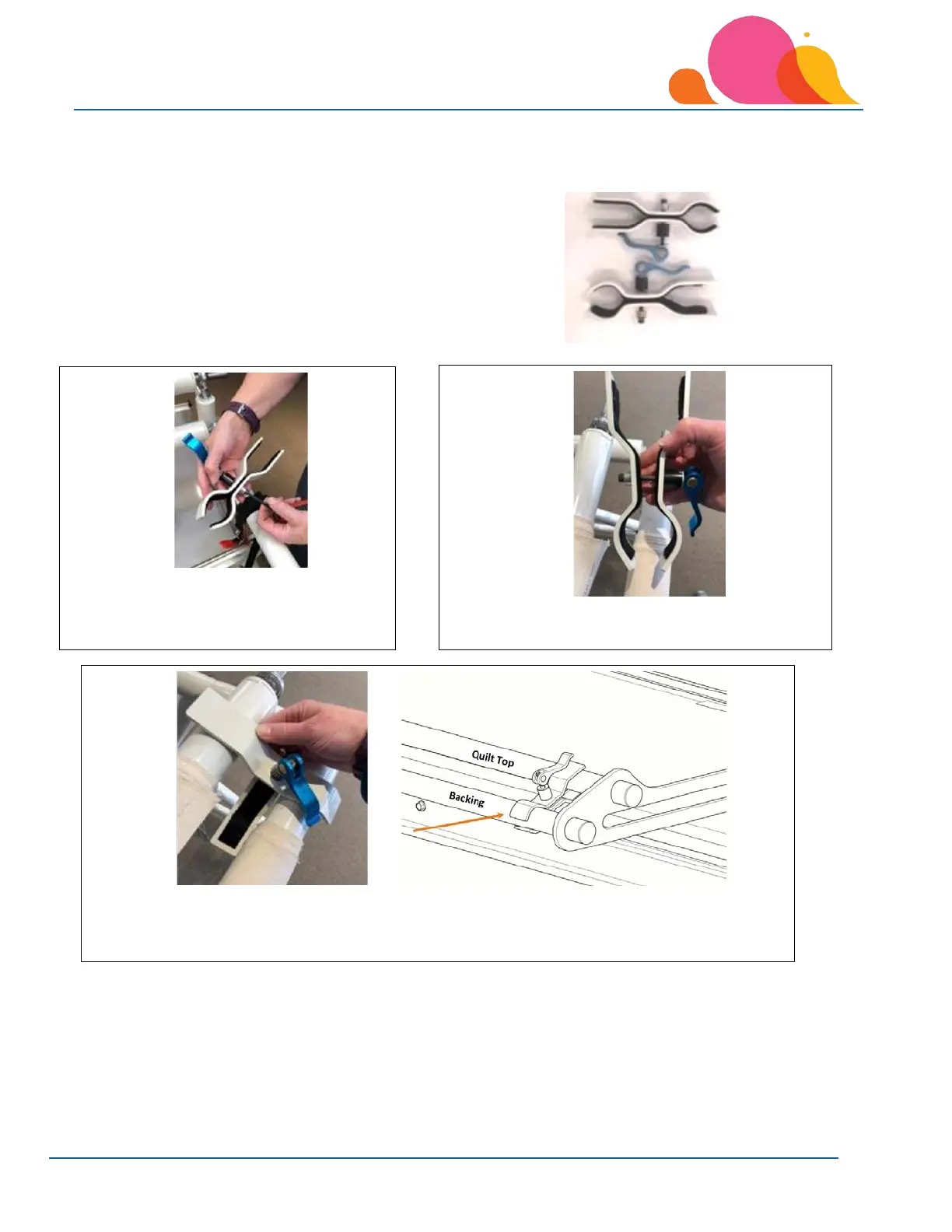 Quilt Top

Backing