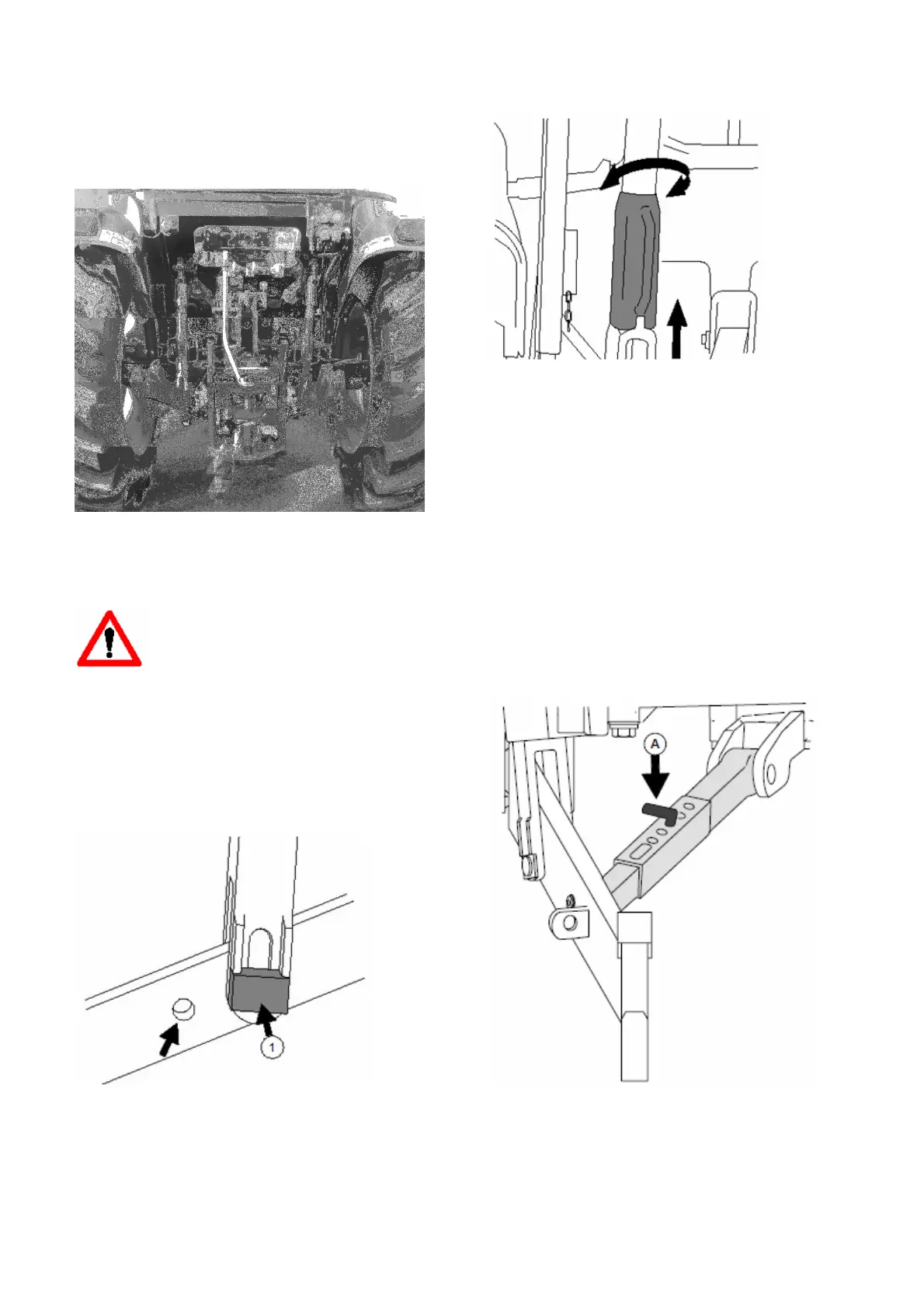 A

1