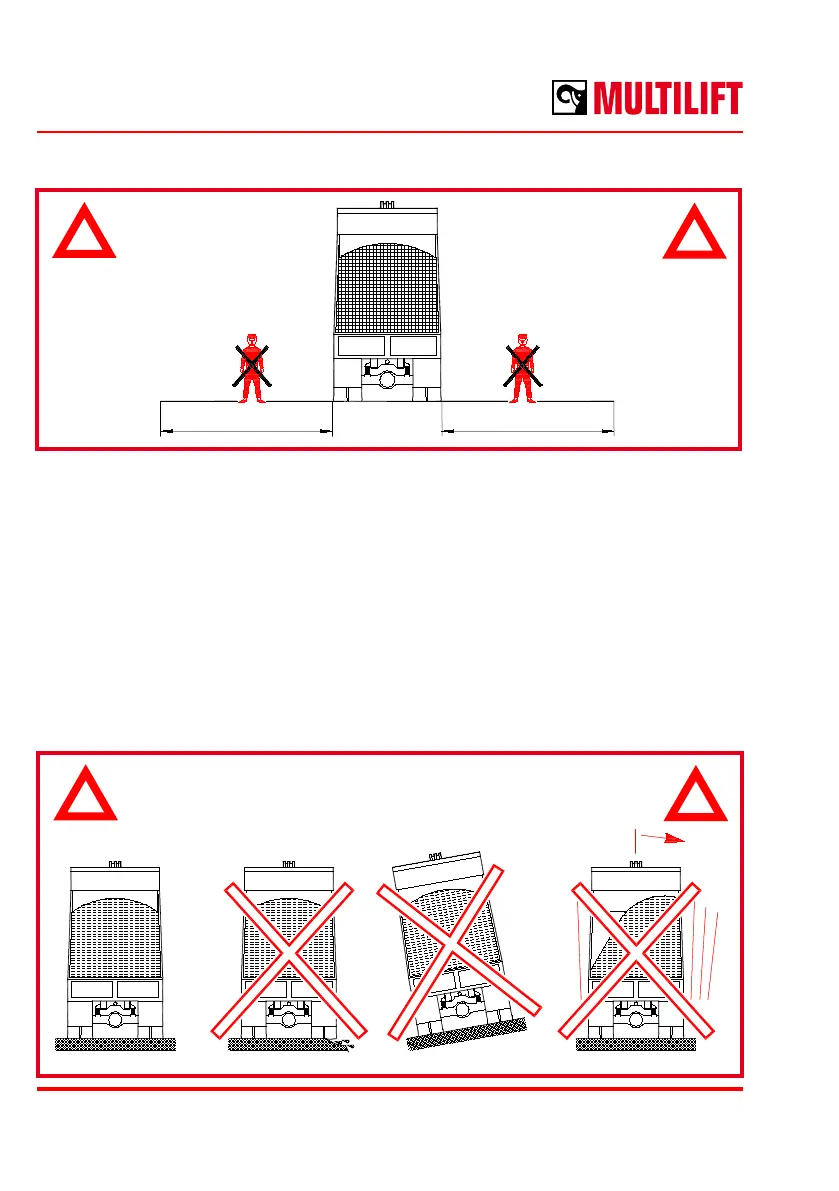 MULTILIFT