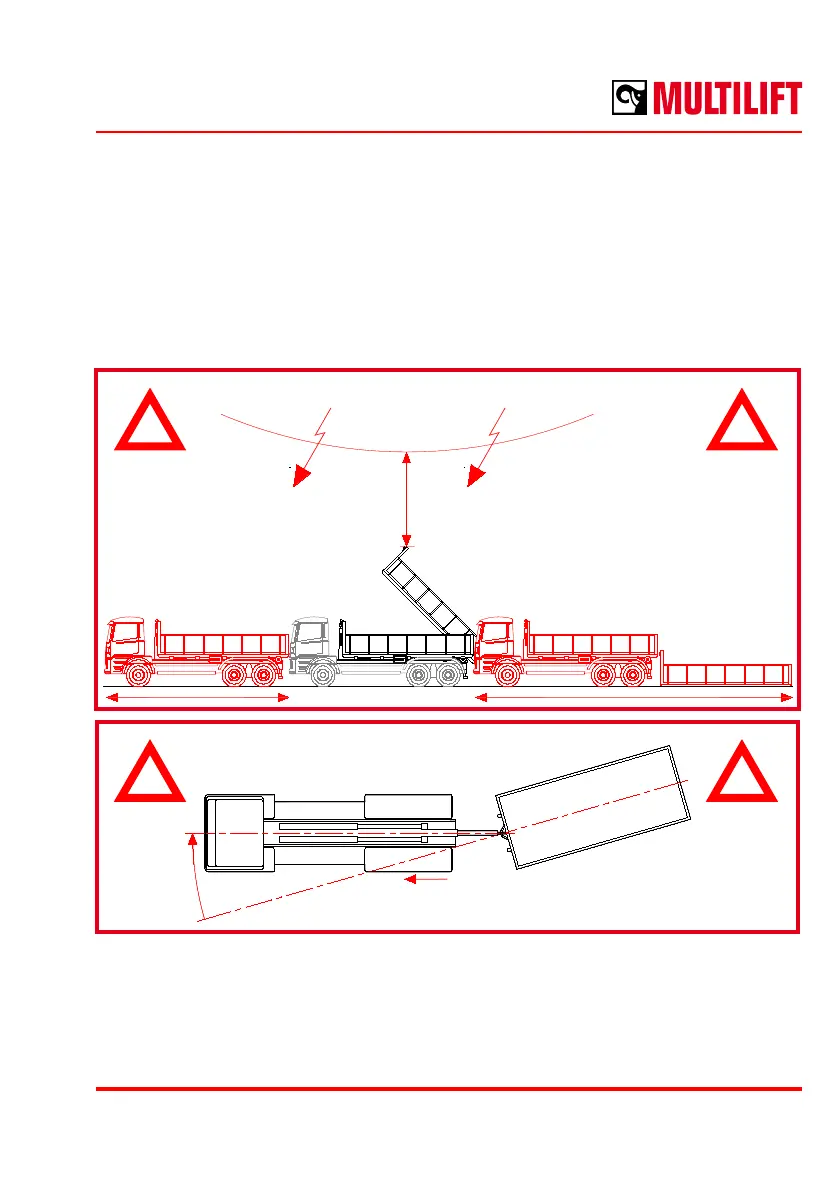 MULTILIFT