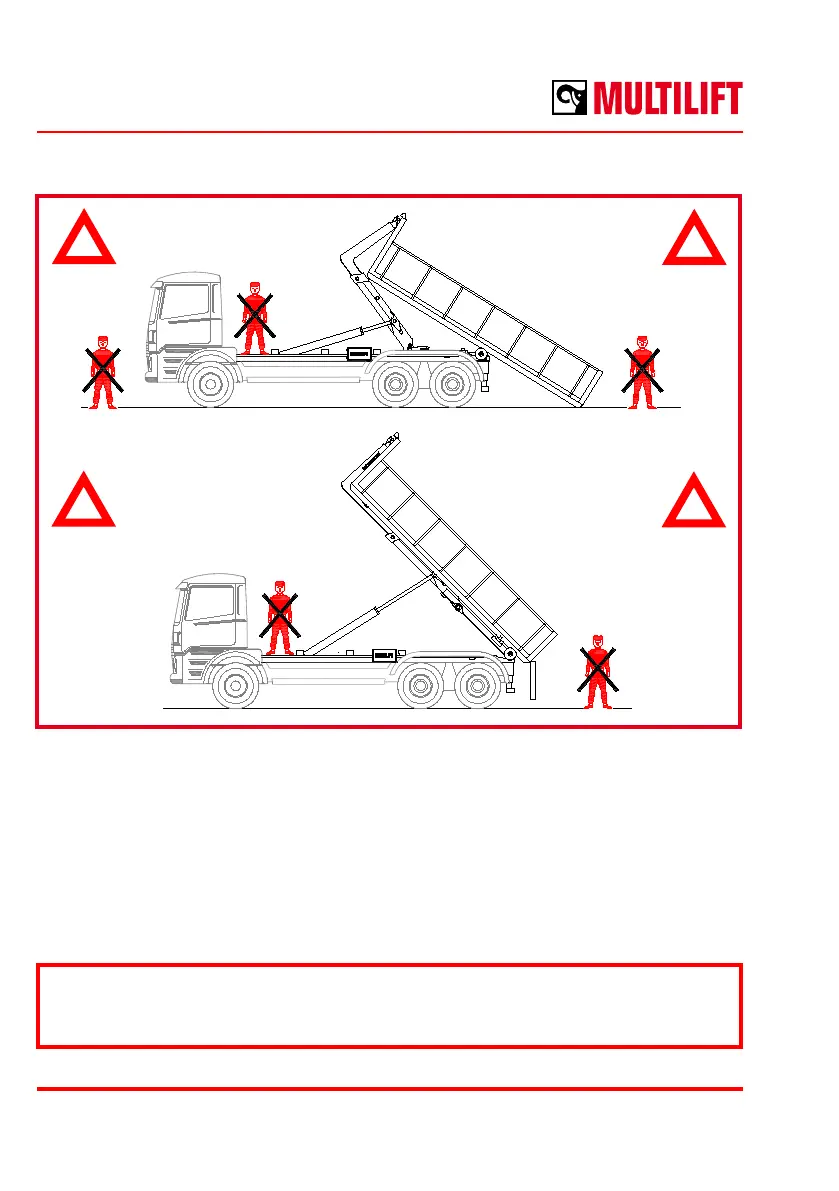 MULTILIFT