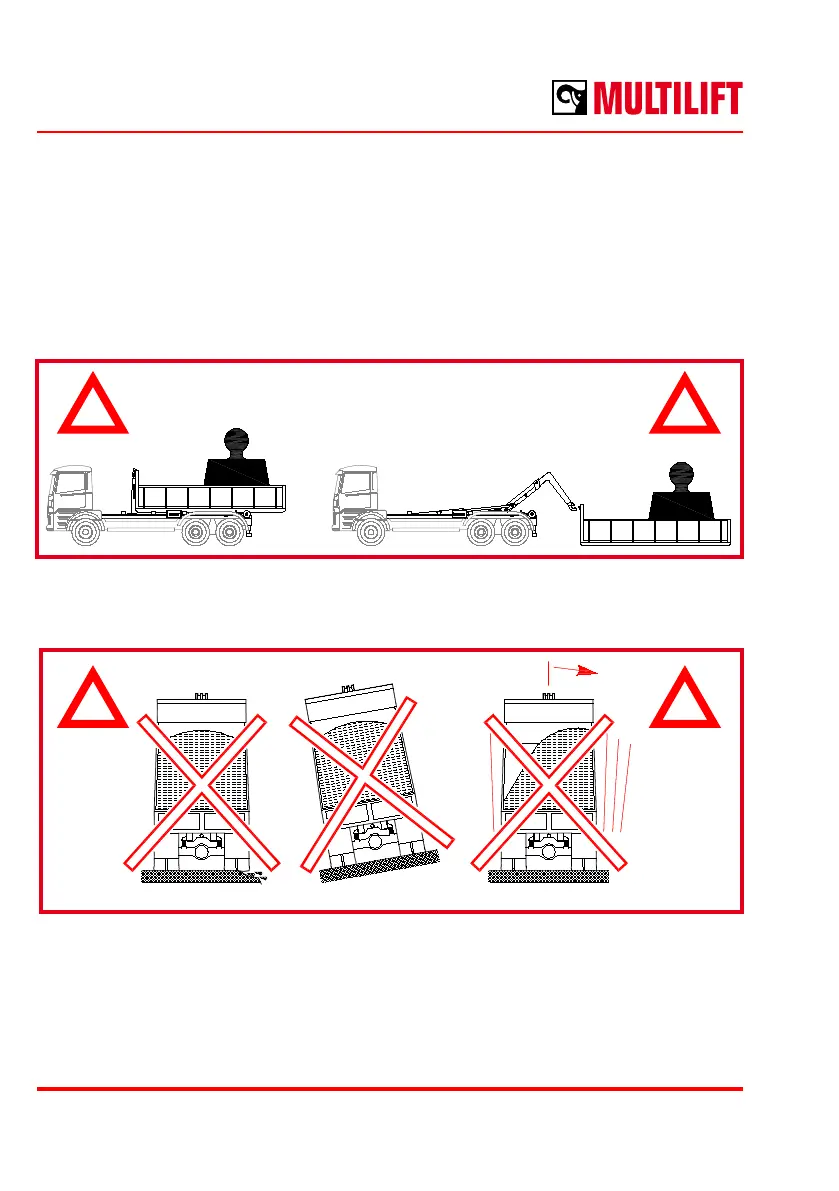 MULTILIFT