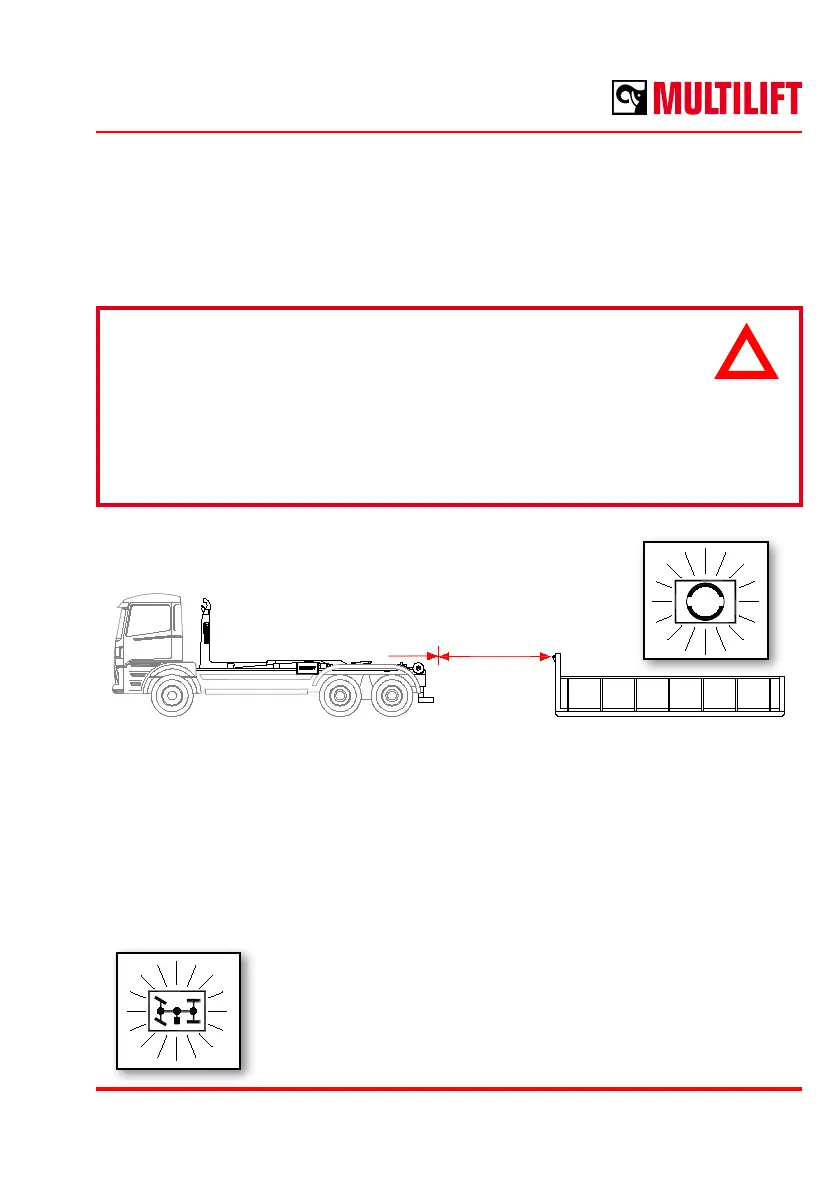 MULTILIFT