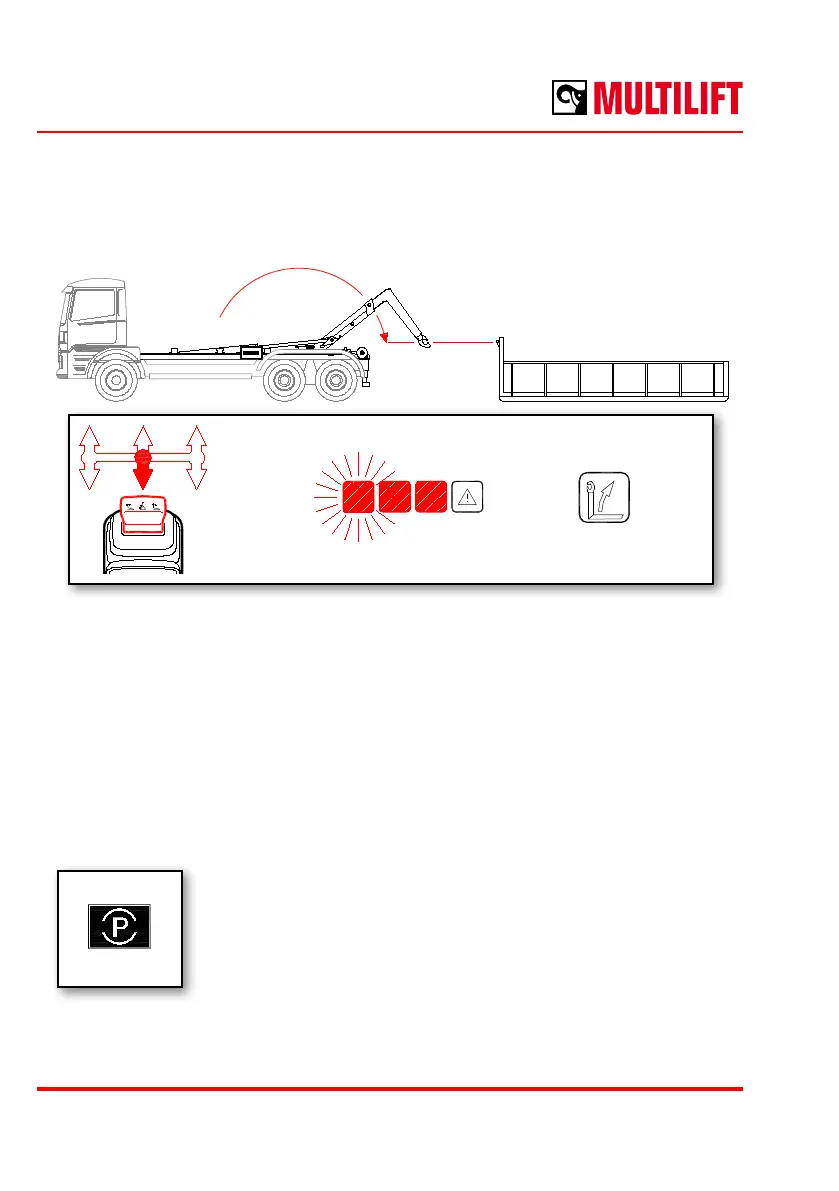 MULTILIFT

P