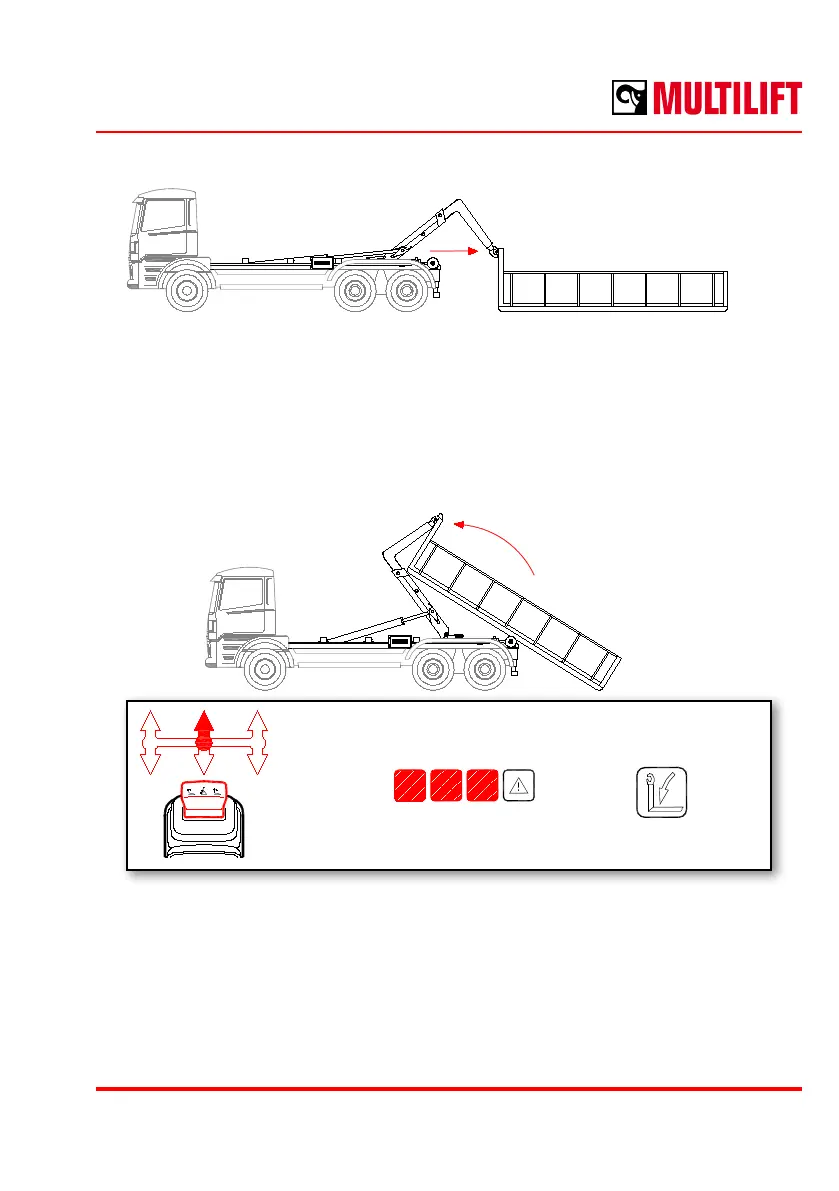 MULTILIFT