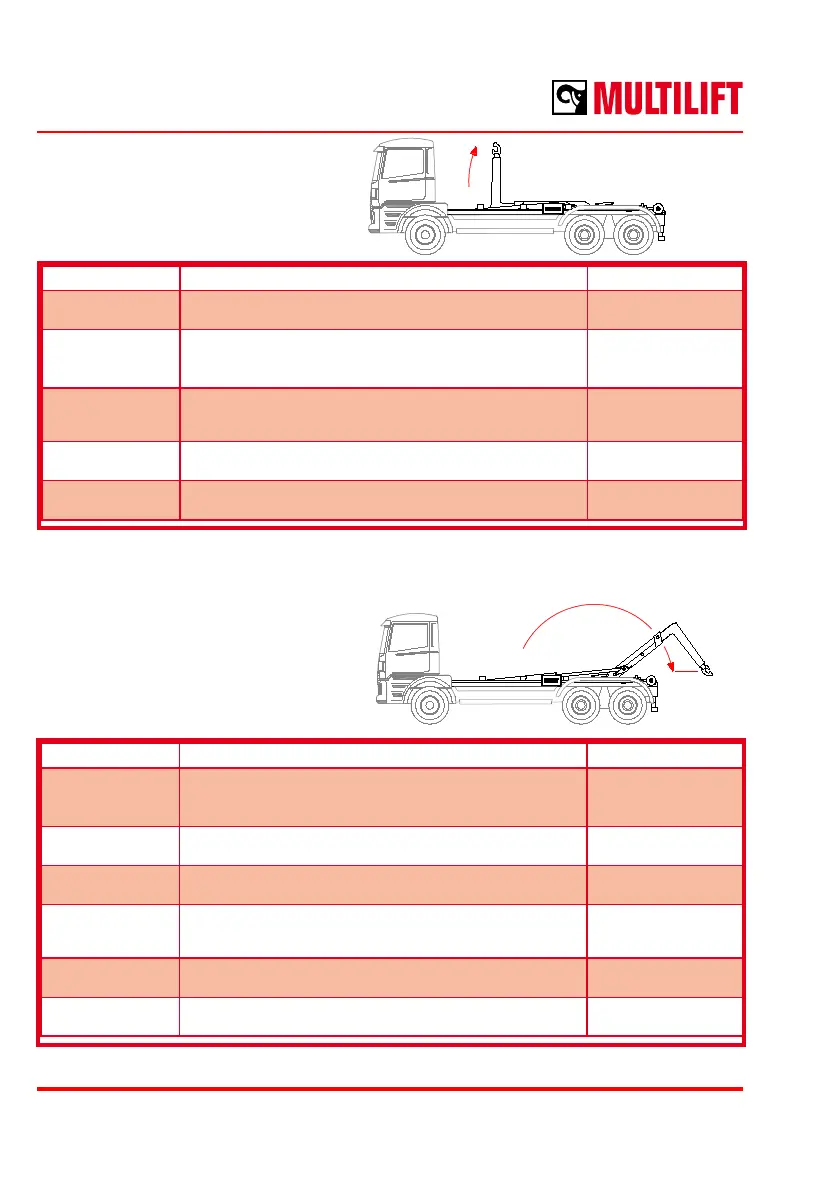 MULTILIFT