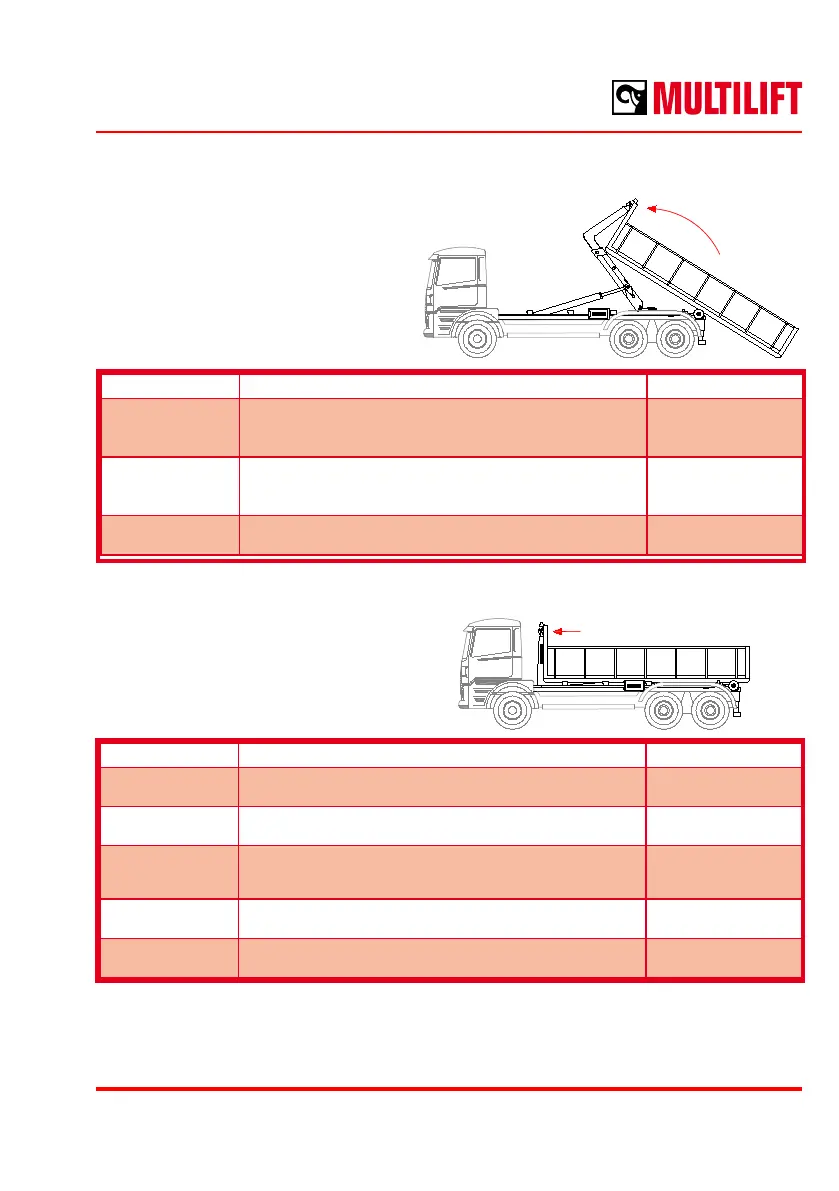 MULTILIFT