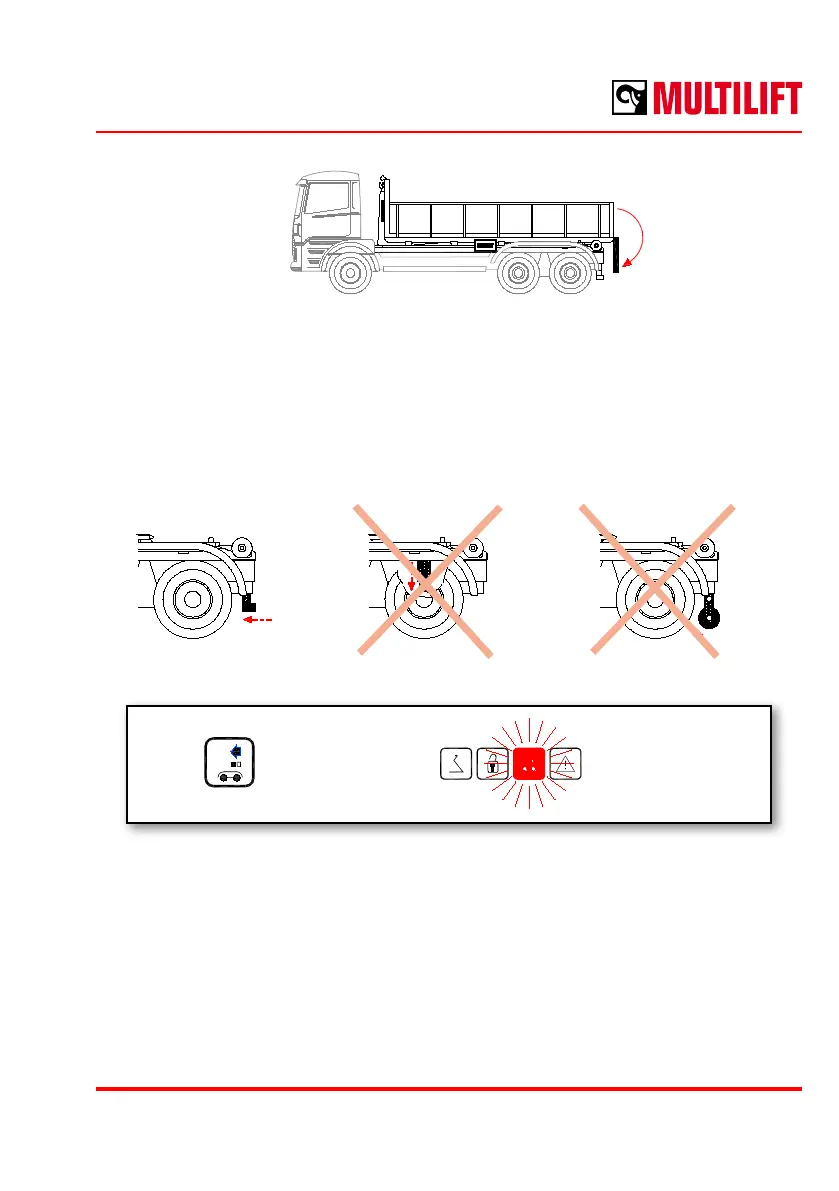 MULTILIFT