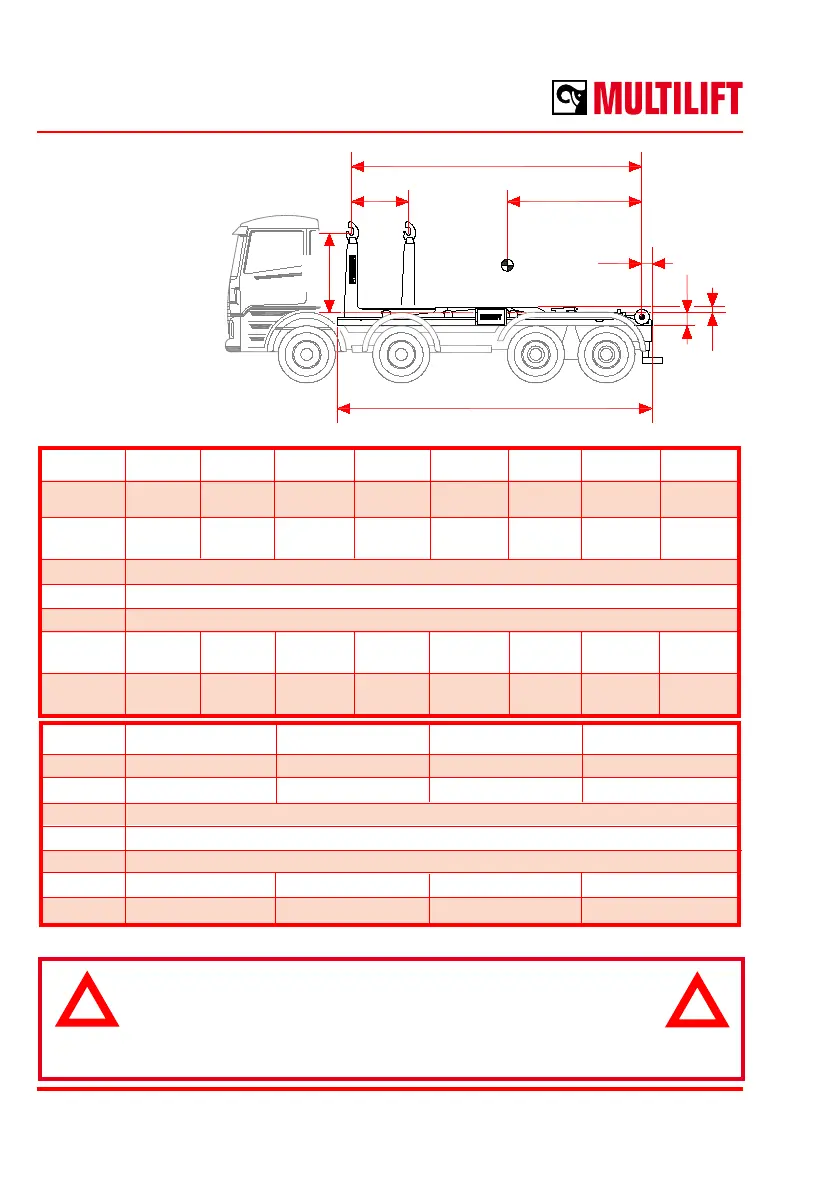 MULTILIFT