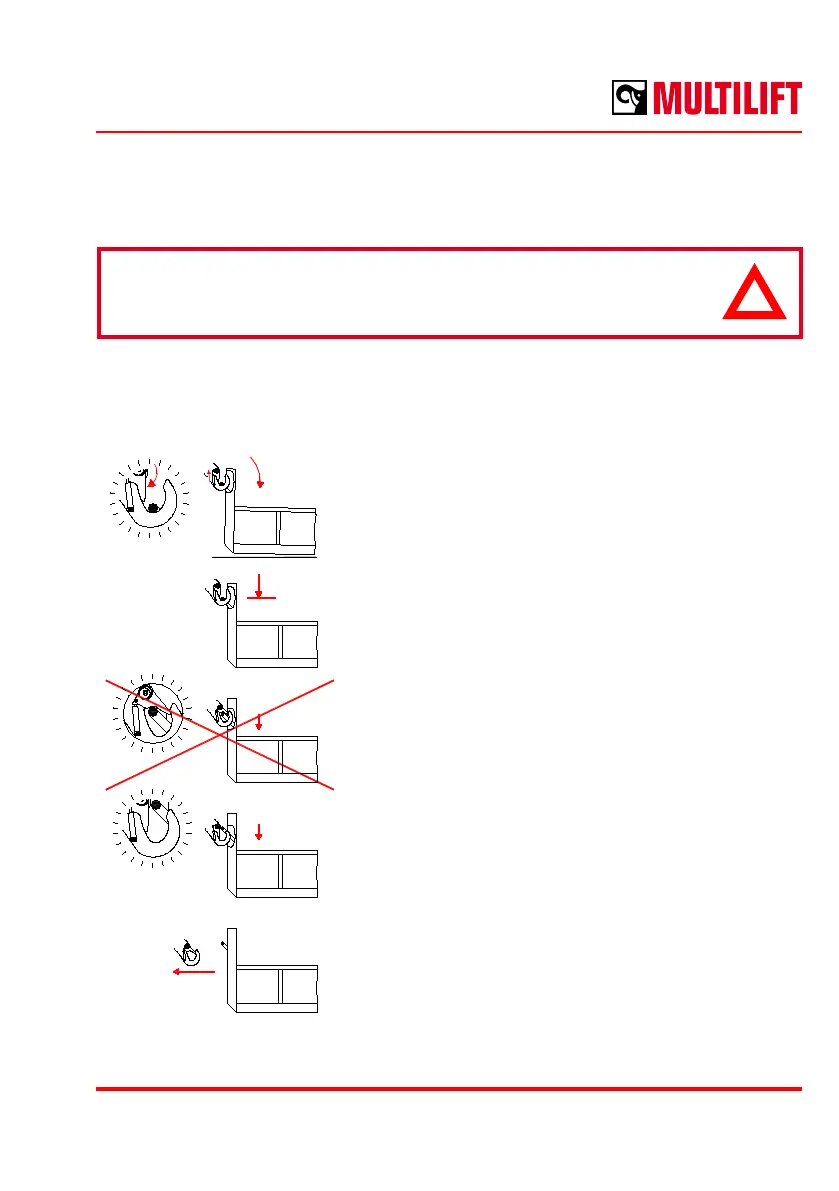 MULTILIFT