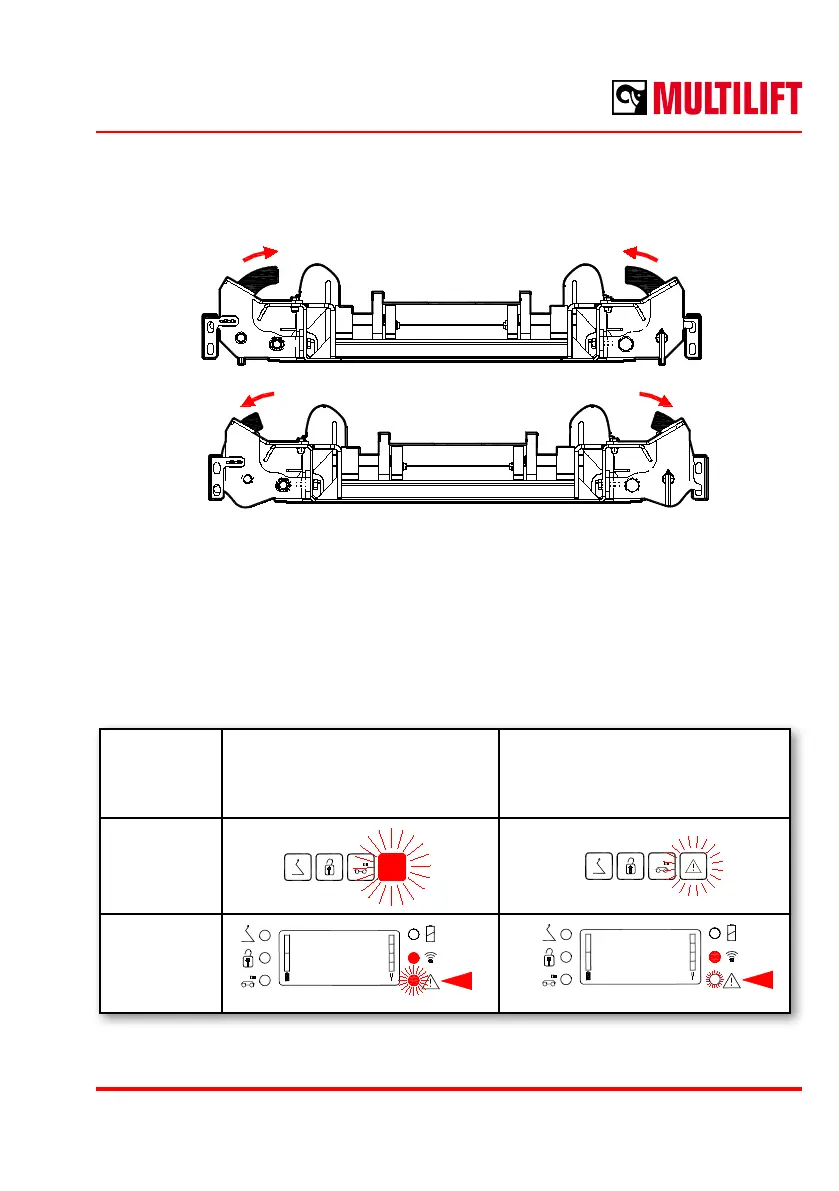 MULTILIFT