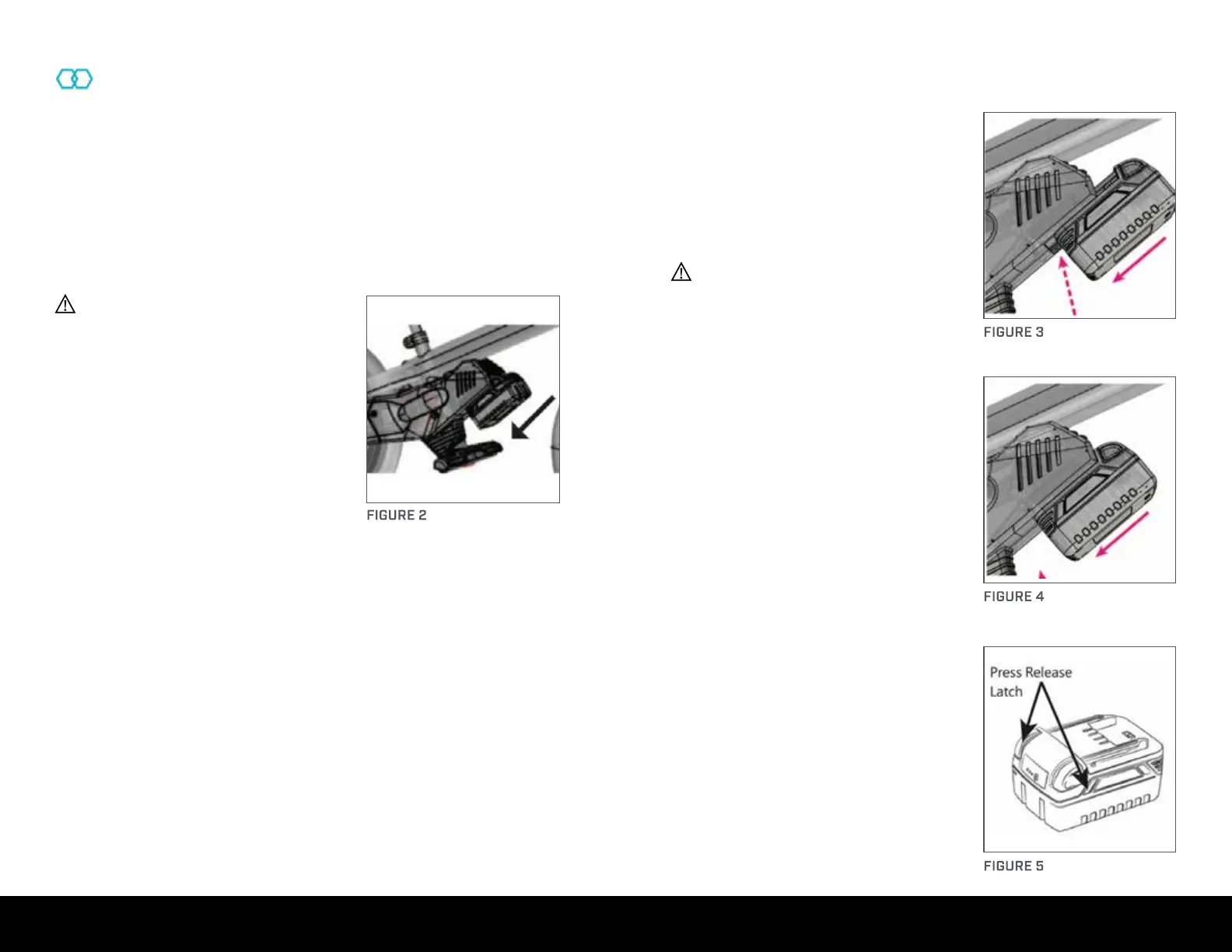 FIGURE 2

FIGURE 3

FIGURE 4

Press Release Latch

FIGURE 5