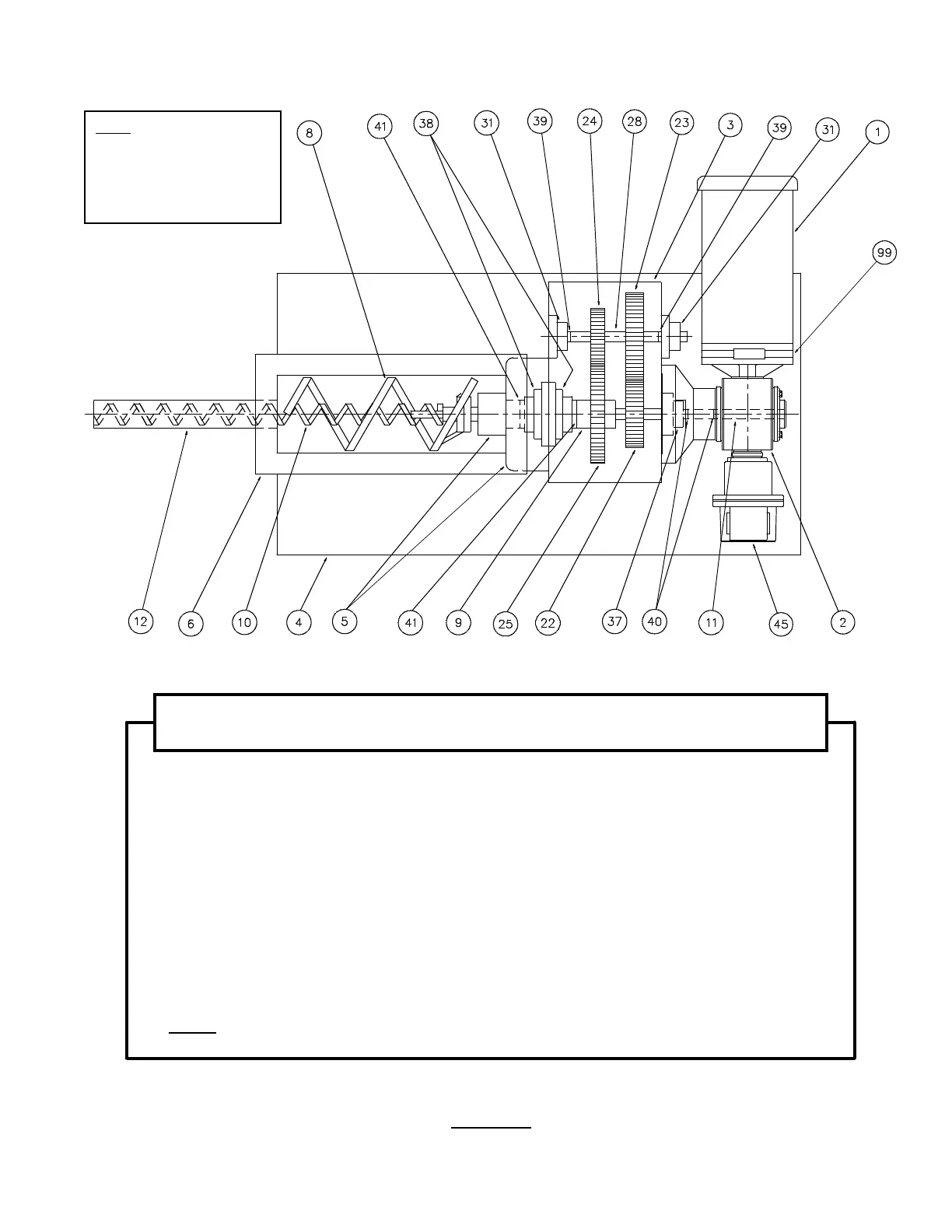 8
41
38
31
39
24
28
23
3
39
31
1
99
12
6
10
4
5
41
9
25
22
37
40
11
45
2