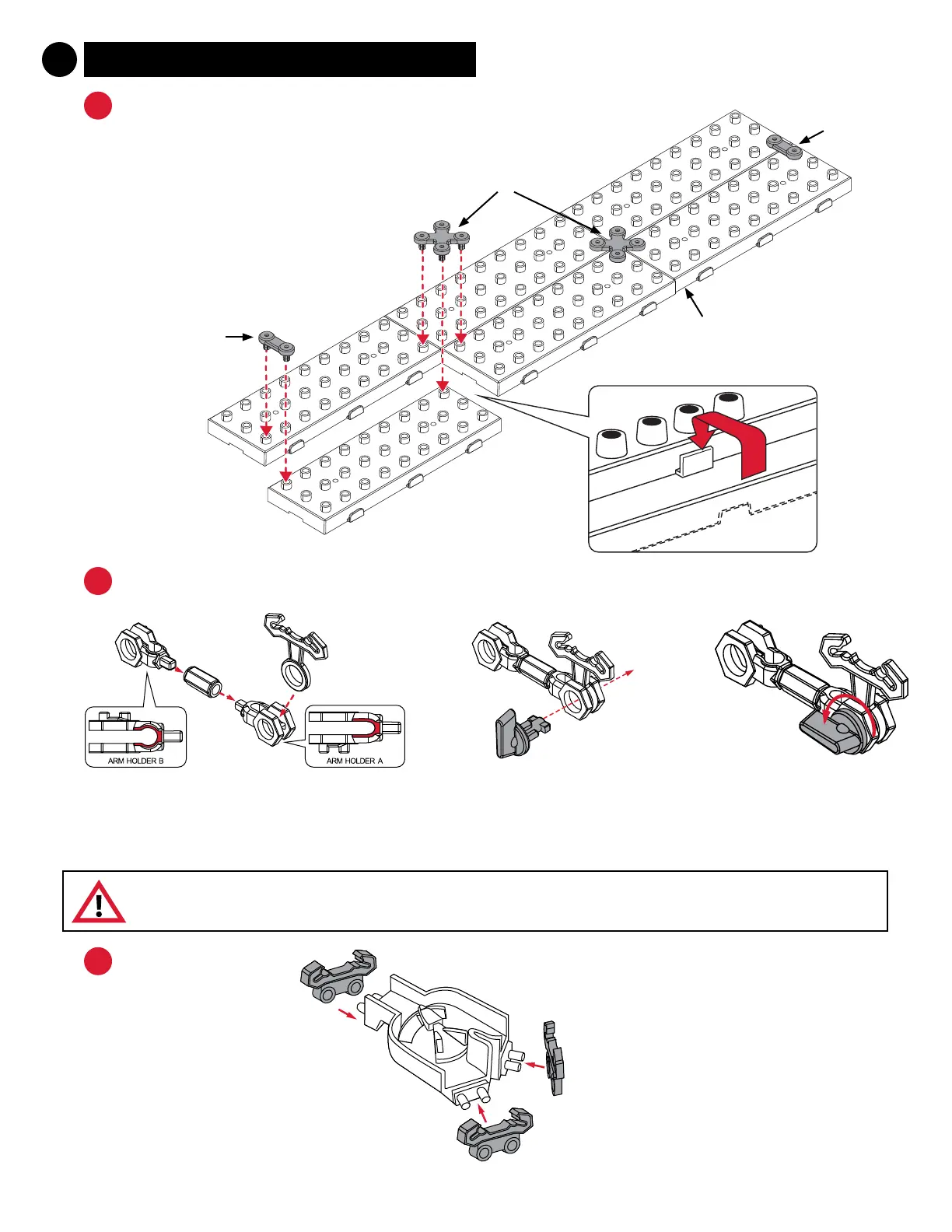 ARM HOLDER B

ARM HOLDER A