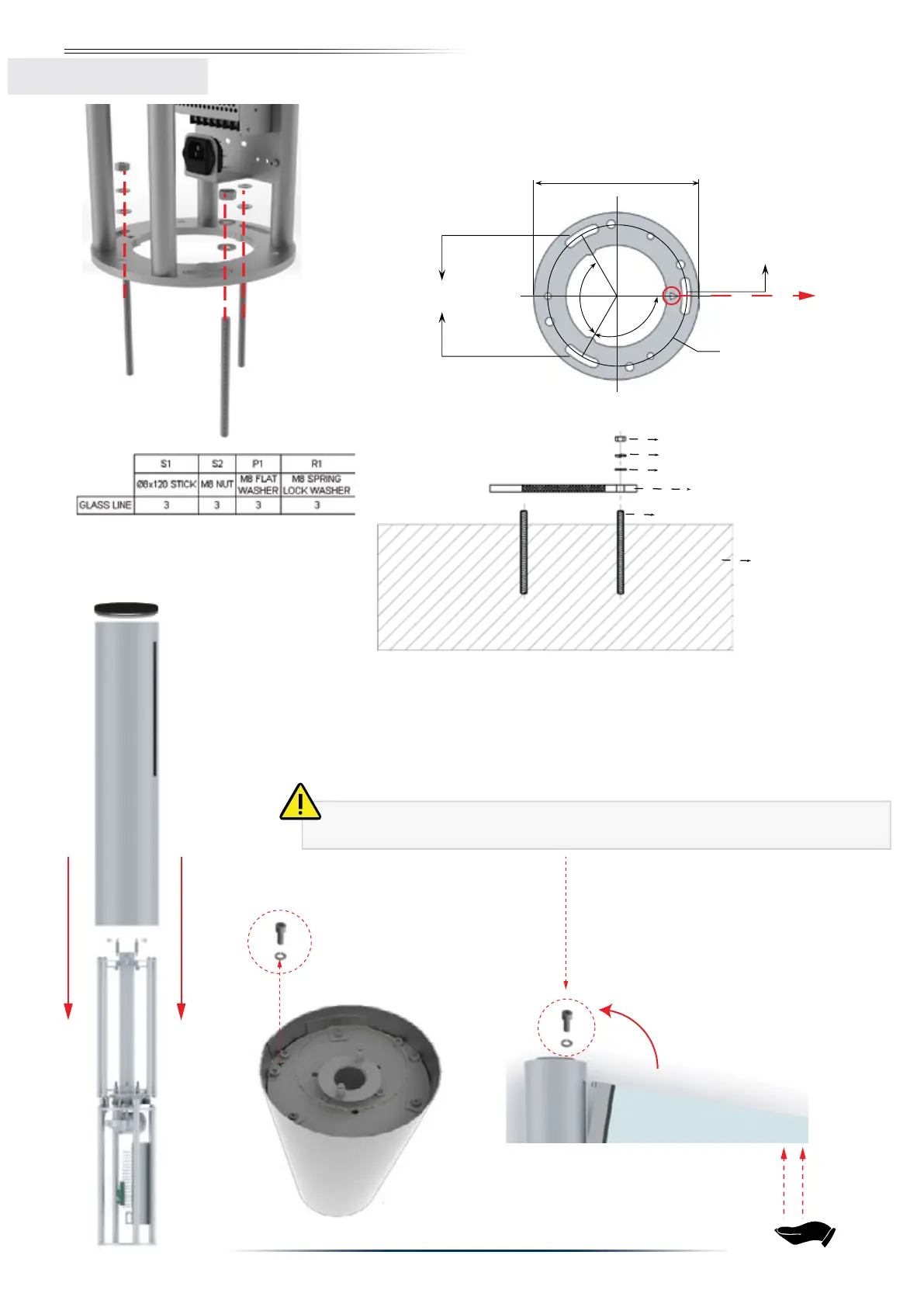 |  | S1 | S2 | P1 | R1 |
|---|---|---|---|---|
|  | Ø8x120 STICK | M8 NUT | M8 FLAT WASHER | M8 SPRING LOCK WASHER |
| GLASS LINE | 3 | 3 | 3 | 3 |