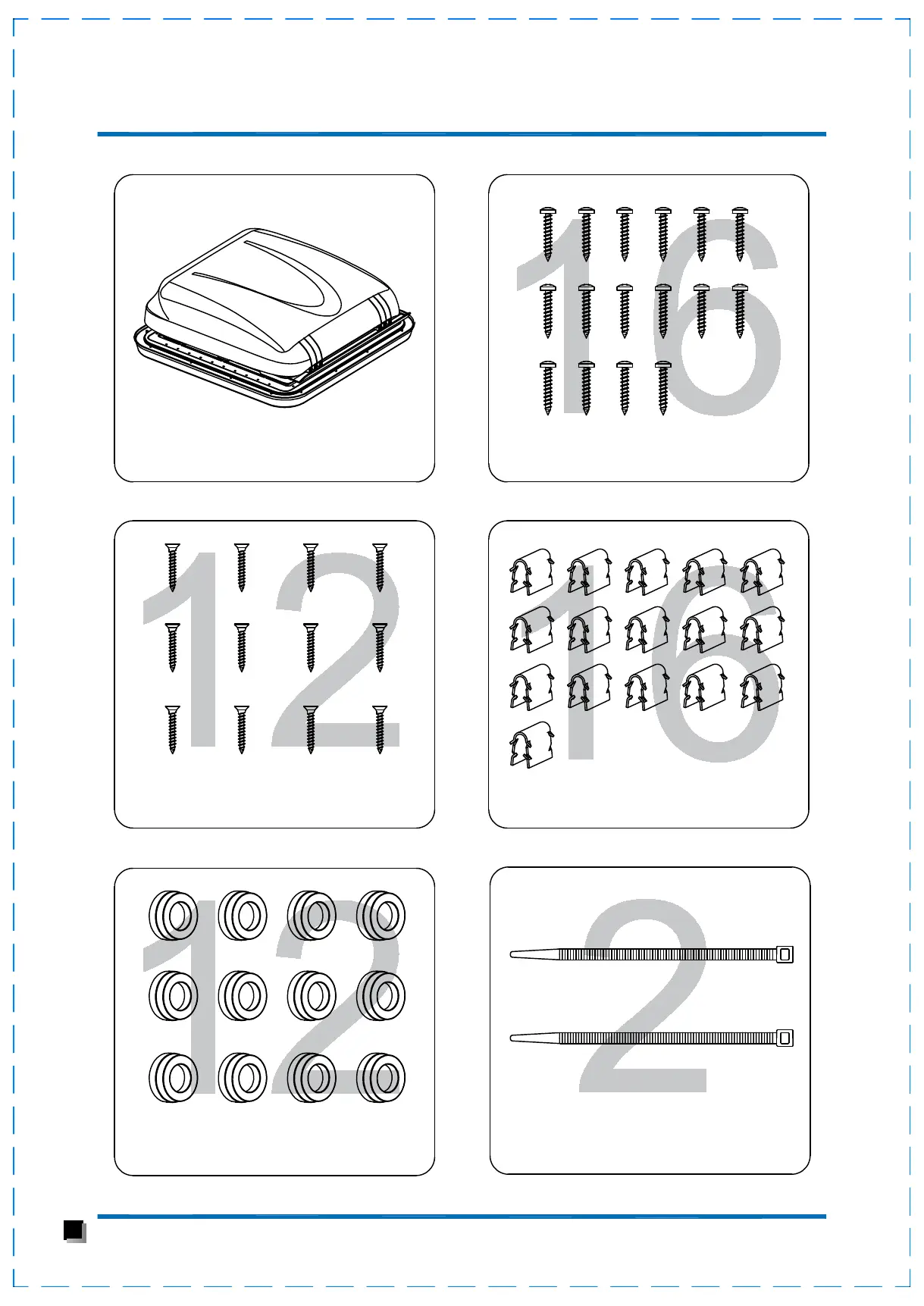 16

12

16

12

2