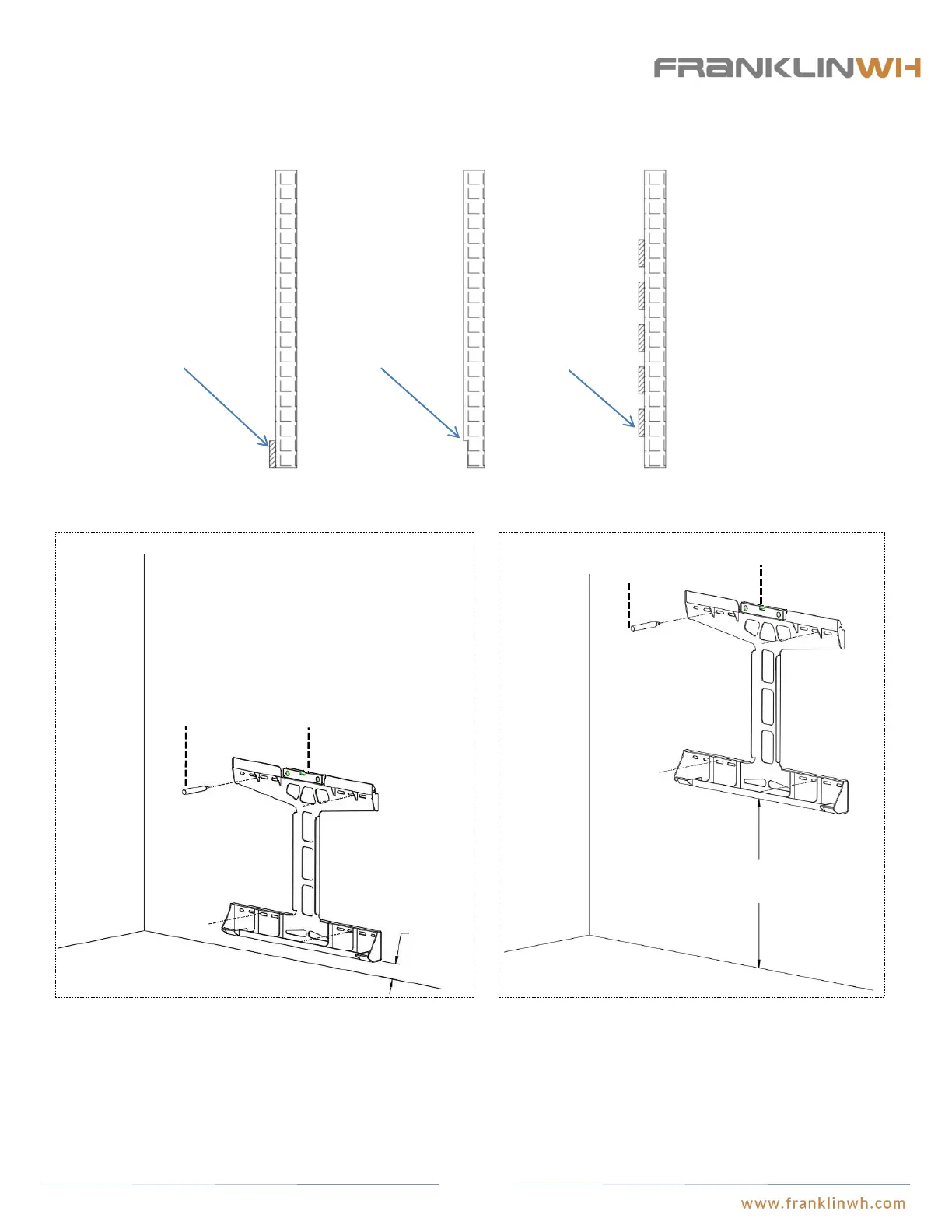 FRANKLINWH

www.franklinwh.com