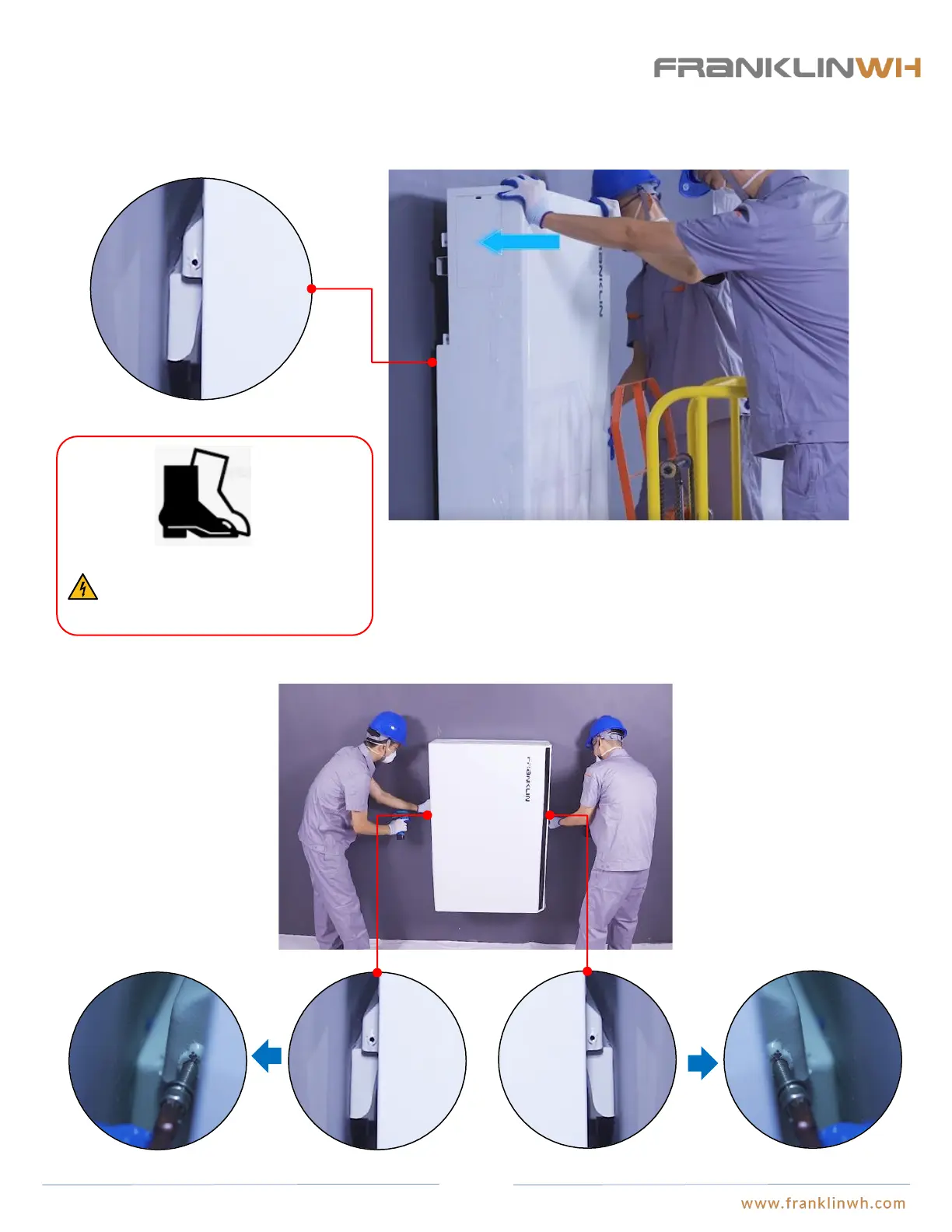 FRANKLINWH

FRANKLIN

FRANKLIN

www.franklinwh.com