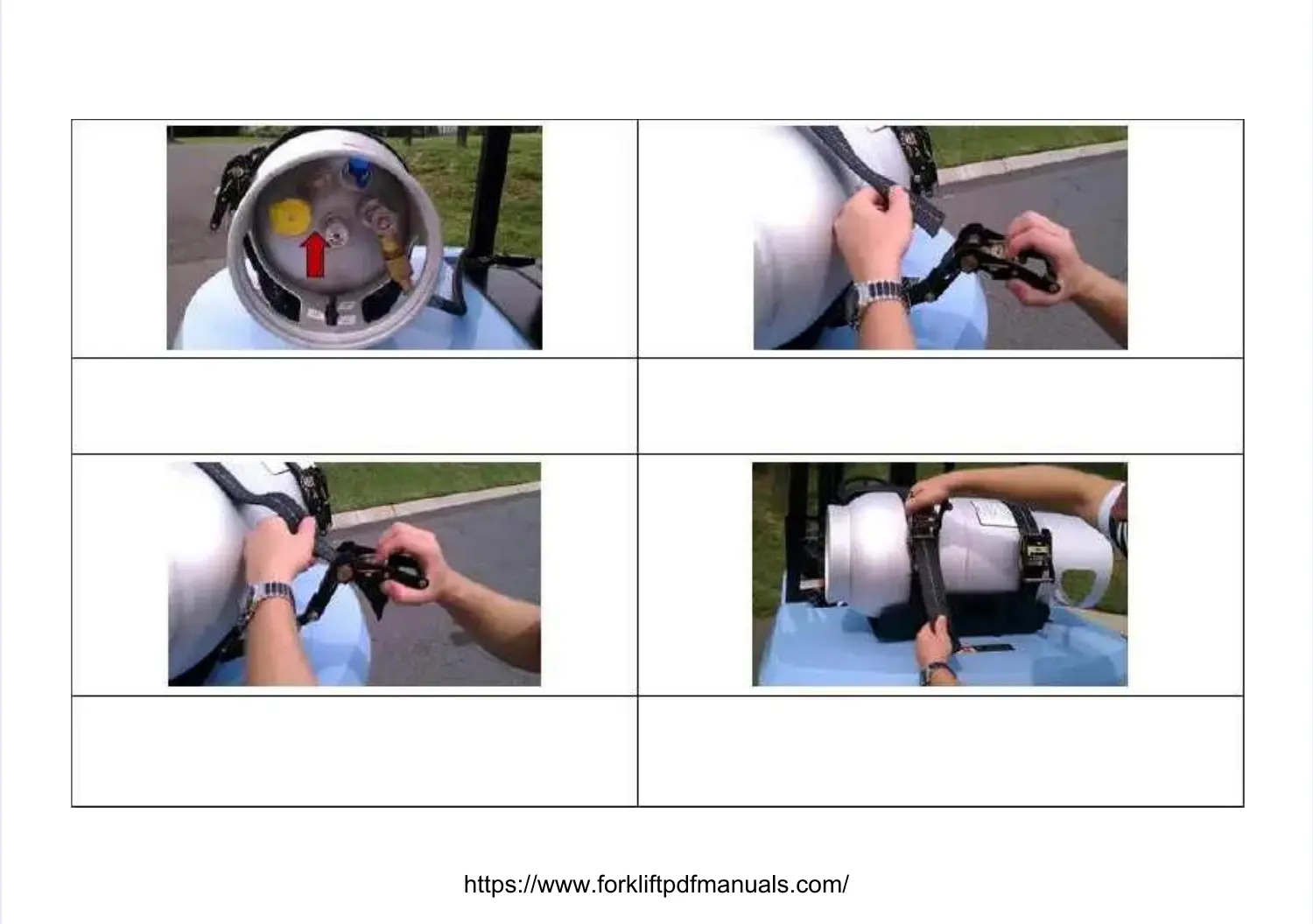 https://www.forkliftpdfmanuals.com/