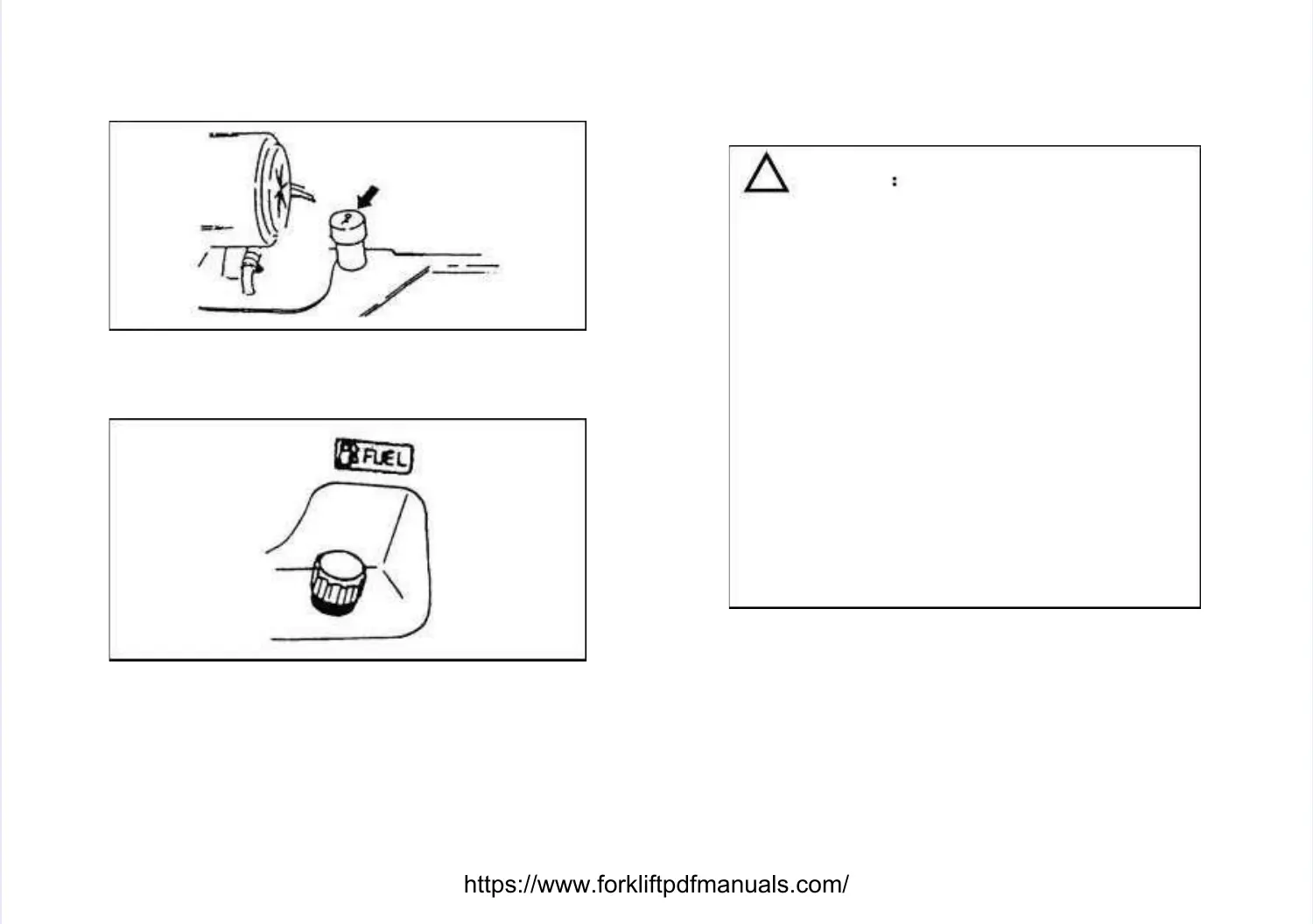 FUEL

:

https://www.forkliftpdfmanuals.com/